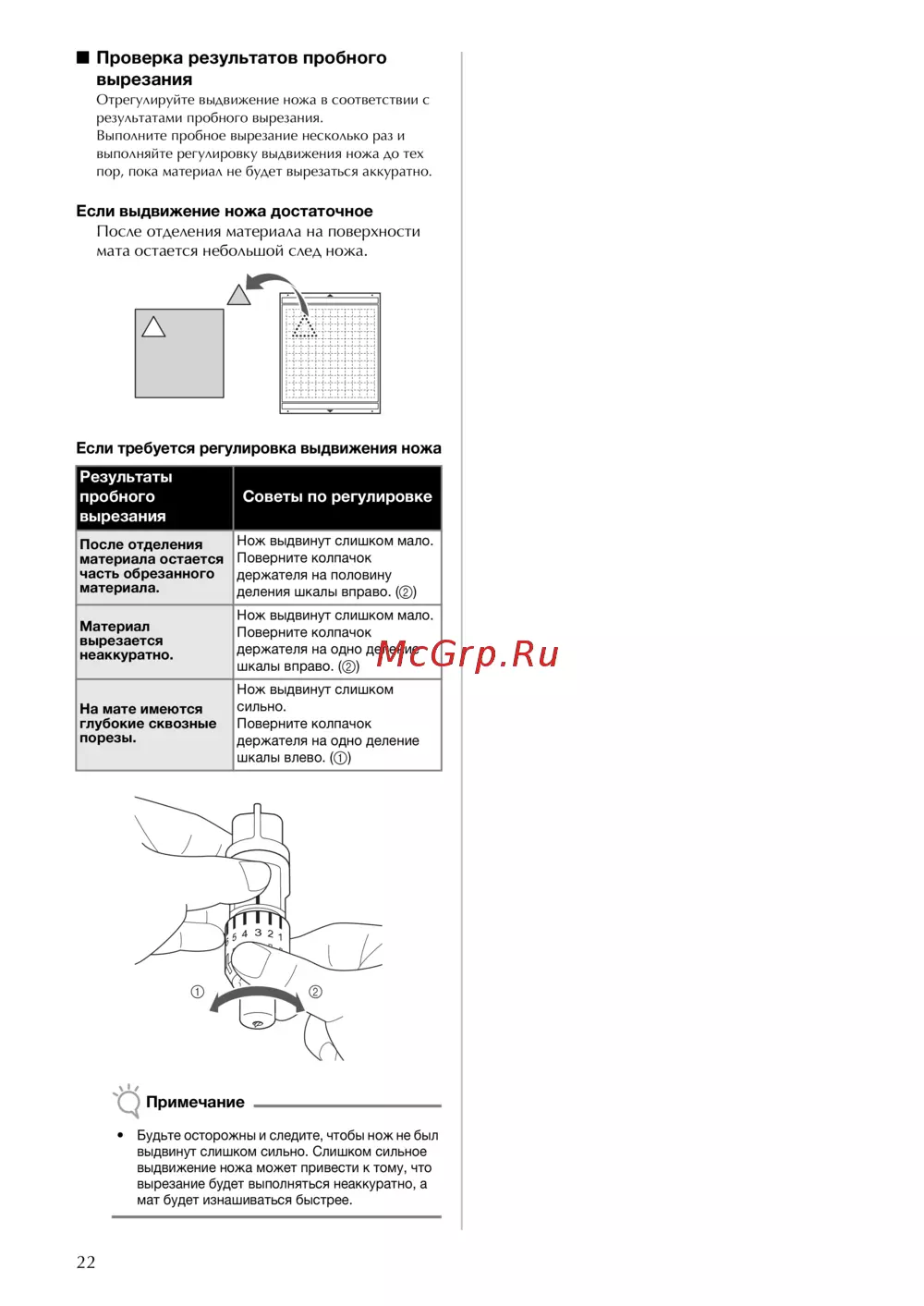 ■ Проверка результатов пробного вырезания
Отрегулируйте выдвижение ножа в соответствии с результатами пробного вырезания.
Выполните пробное вырезание несколько раз и выполняйте регулировку выдвижения ножа до тех пор, пока материал не будет вырезаться аккуратно.

Если выдвижение ножа достаточное
После отделения материала на поверхности мата остается небольшой след ножа.

Если требуется регулировка выдвижения ножа

| Результаты пробного вырезания | Советы по регулировке |
|---|---|
| После отделения материала остается часть обрезанного материала. | Нож выдвинут слишком мало. Поверните колпачок держателя на половину деления шкалы вправо. (②) |
| Материал вырезается неаккуратно. | Нож выдвинут слишком мало. Поверните колпачок держателя на одно деление шкалы вправо. (②) |
| На мате имеются глубокие сквозные порезы. | Нож выдвинут слишком сильно. Поверните колпачок держателя на одно деление шкалы влево. (①) |

McGrp.Ru

5 4 3 2 1
①
②

Примечание
• Будьте осторожны и следите, чтобы нож не был выдвинут слишком сильно. Слишком сильное выдвижение ножа может привести к тому, что вырезание будет выполняться неаккуратно, а мат будет изнашиваться быстрее.

22