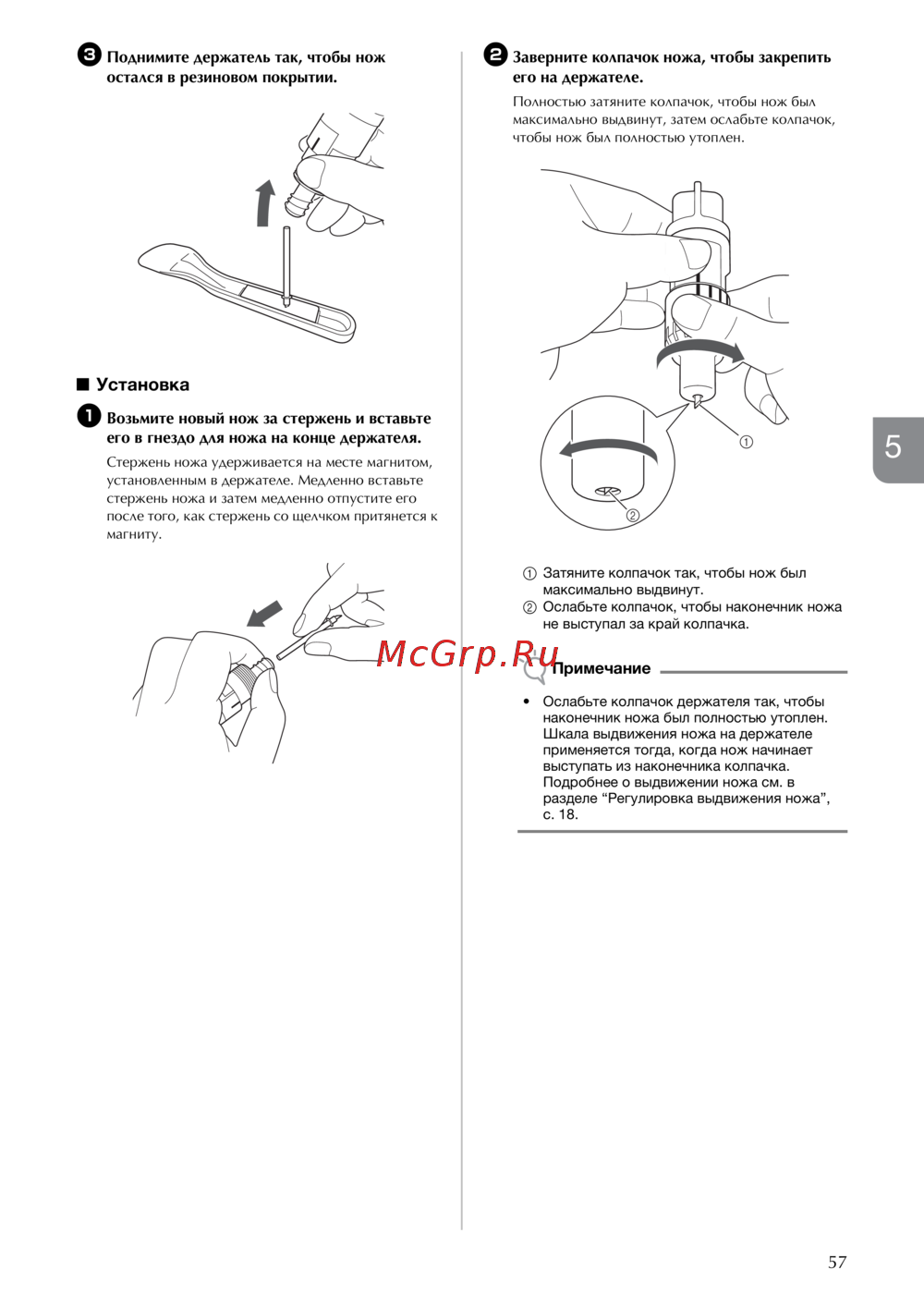 ❸ Поднимите держатель так, чтобы нож остался в резиновом покрытии.

■ Установка

❶ Возьмите новый нож за стержень и вставьте его в гнездо для ножа на конце держателя.

Стержень ножа удерживается на месте магнитом, установленным в держателе. Медленно вставьте стержень ножа и затем медленно отпустите его после того, как стержень со щелчком притянется к магниту.

❷ Заверните колпачок ножа, чтобы закрепить его на держателе.

Полностью затяните колпачок, чтобы нож был максимально выдвинут, затем ослабьте колпачок, чтобы нож был полностью утоплен.

①

②

① Затяните колпачок так, чтобы нож был максимально выдвинут.
② Ослабьте колпачок, чтобы наконечник ножа не выступал за край колпачка.

McGrp.Ru

Примечание

• Ослабьте колпачок держателя так, чтобы наконечник ножа был полностью утоплен. Шкала выдвижения ножа на держателе применяется тогда, когда нож начинает выступать из наконечника колпачка. Подробнее о выдвижении ножа см. в разделе “Регулировка выдвижения ножа”, с. 18.

5

57