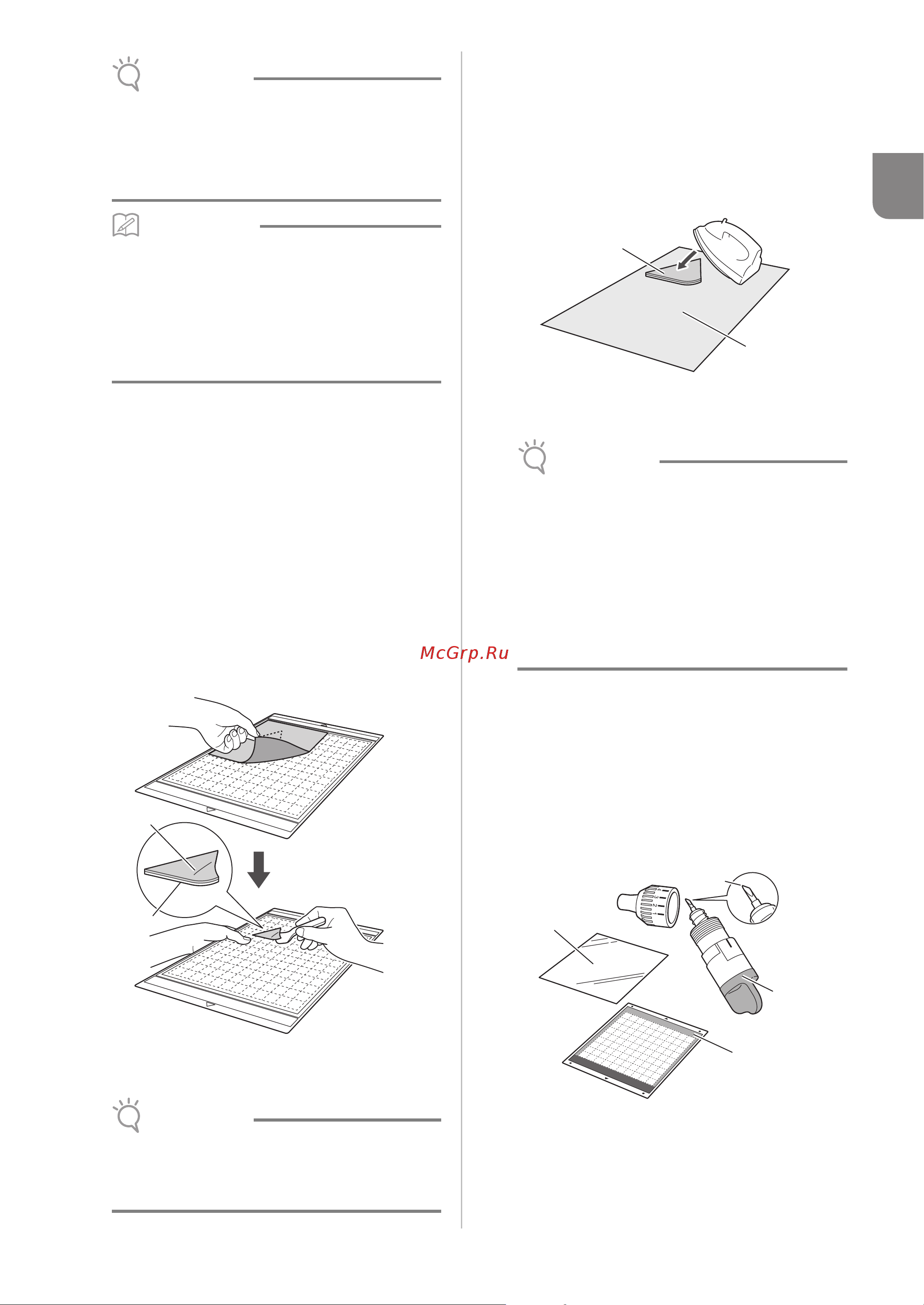 McGrp.Ru