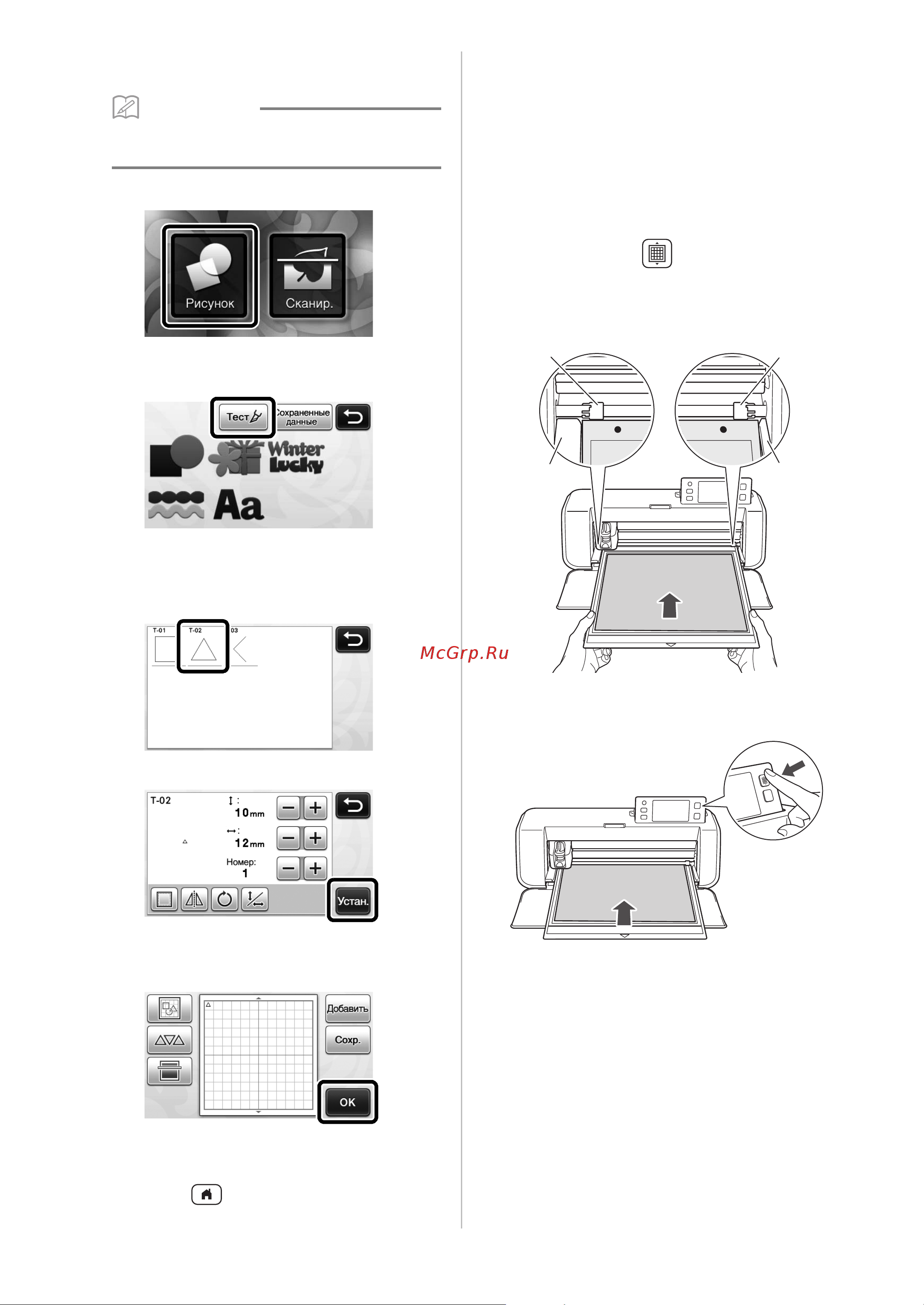 Рисунок

Сканир.

Тест

Сохраненные данные

Winter Lucky

Aa

T-01

T-02

03

T-02

10mm

12mm

Номер: 1

Устан.

Добавить

Сохр.

OK

McGrp.Ru