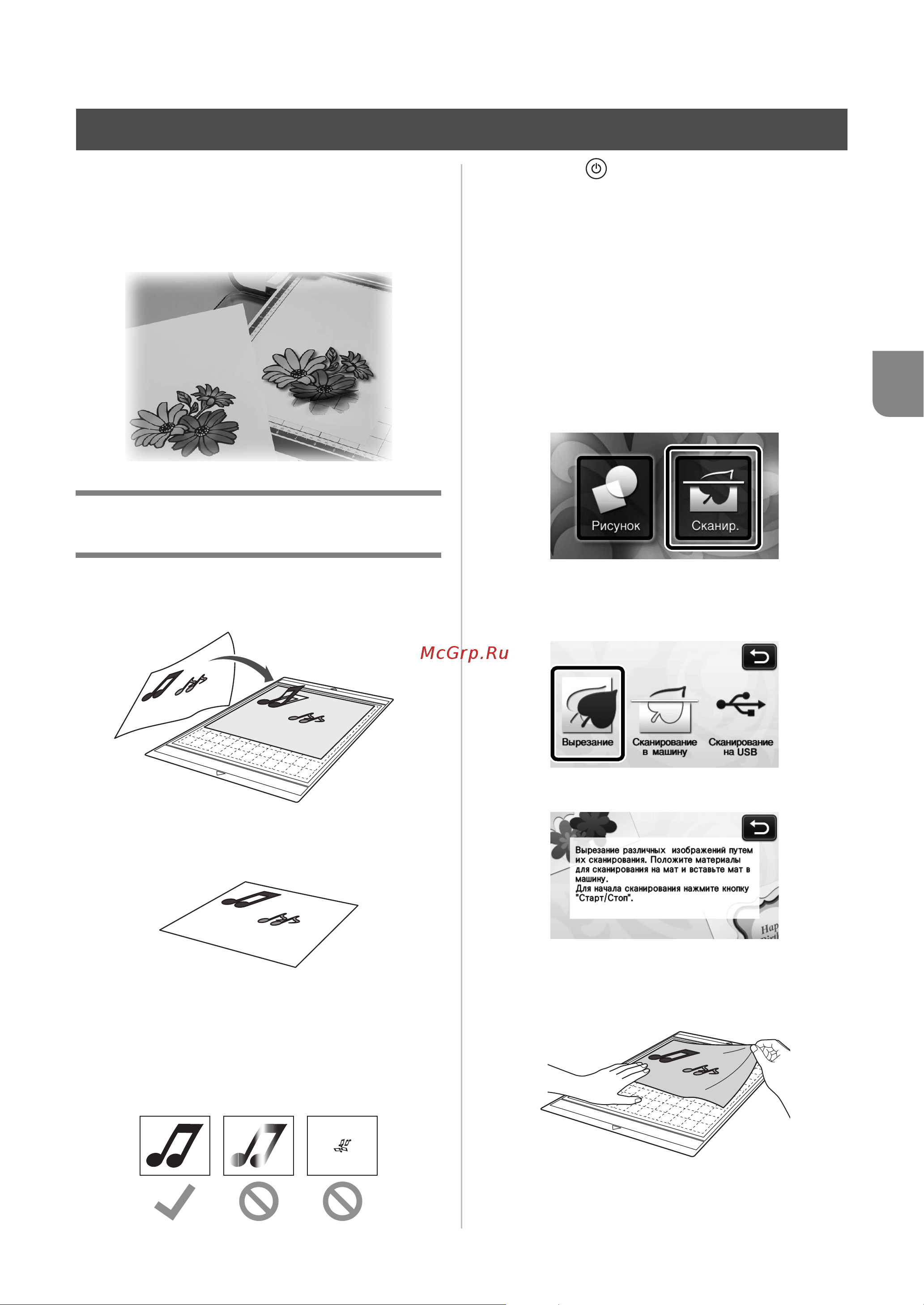 Рисунок

Сканир.

McGrp.Ru

Вырезание

Сканирование в машину

Сканирование на USB

Вырезание различных изображений путем их сканирования. Положите материалы для сканирования на мат и вставьте мат в машину.
Для начала сканирования нажмите кнопку "Старт/Стоп".