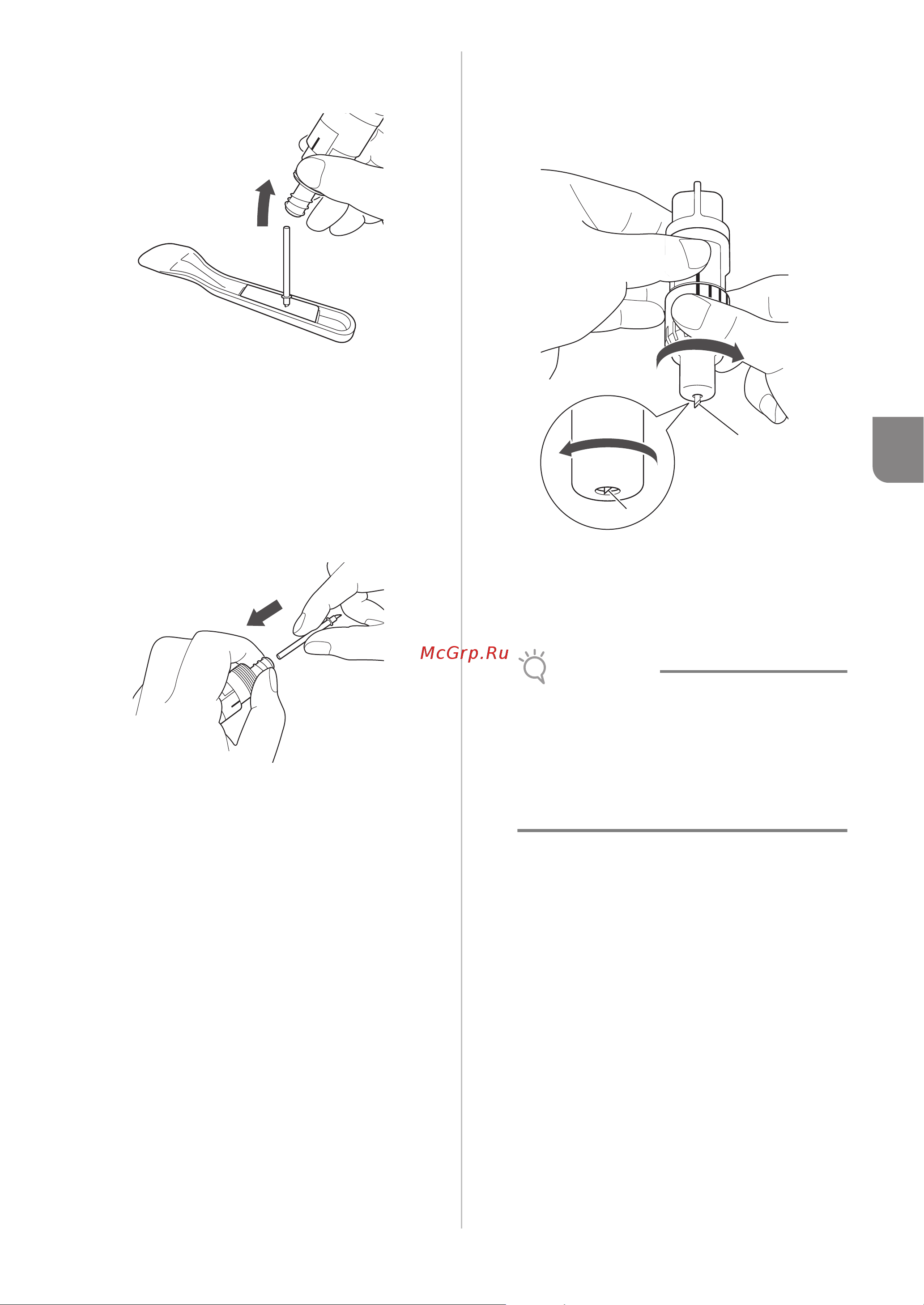 McGrp.Ru