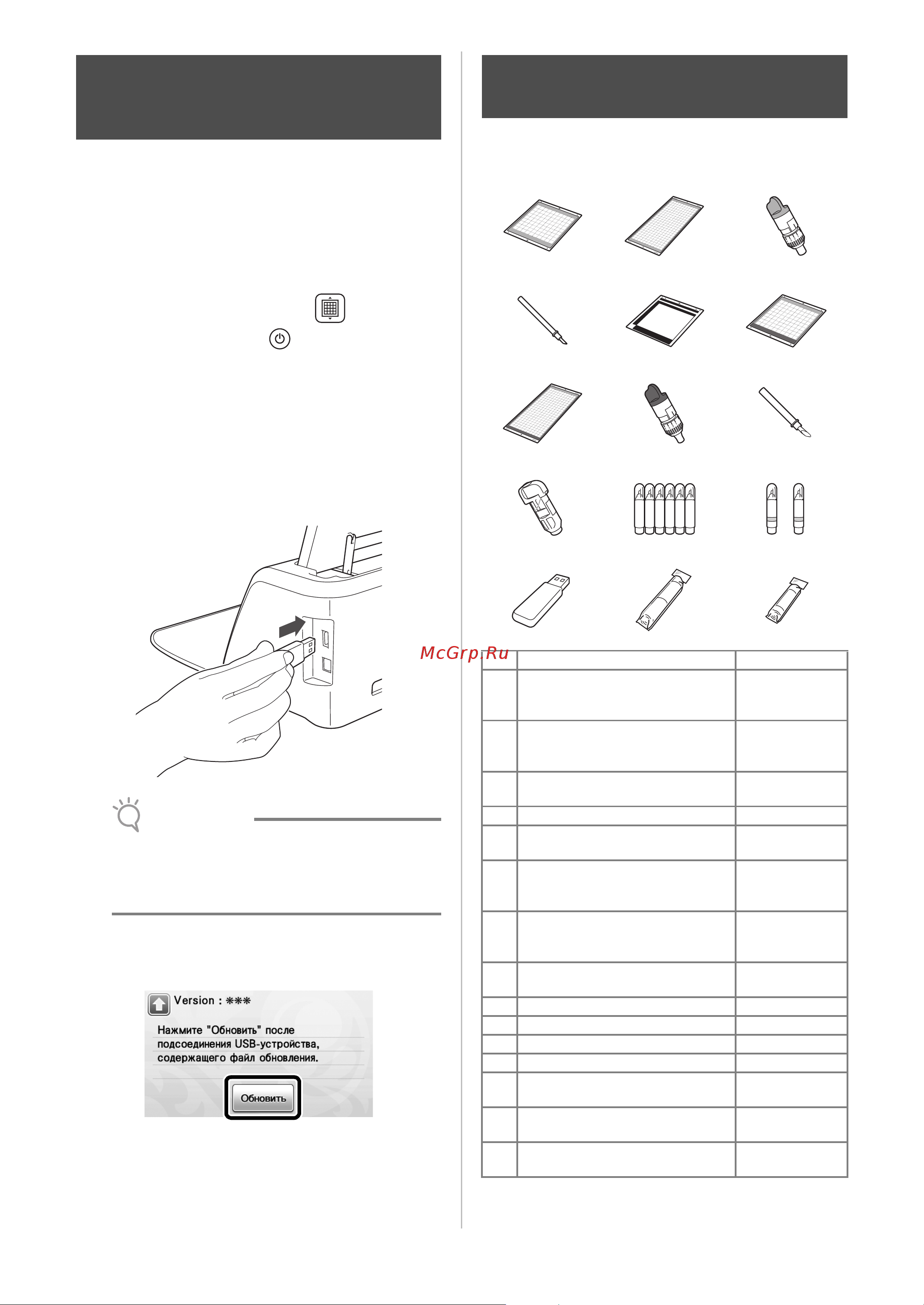 McGrp.Ru

Version : ***

Нажмите "Обновить" после подсоединения USB-устройства, содержащего файл обновления.

Обновить