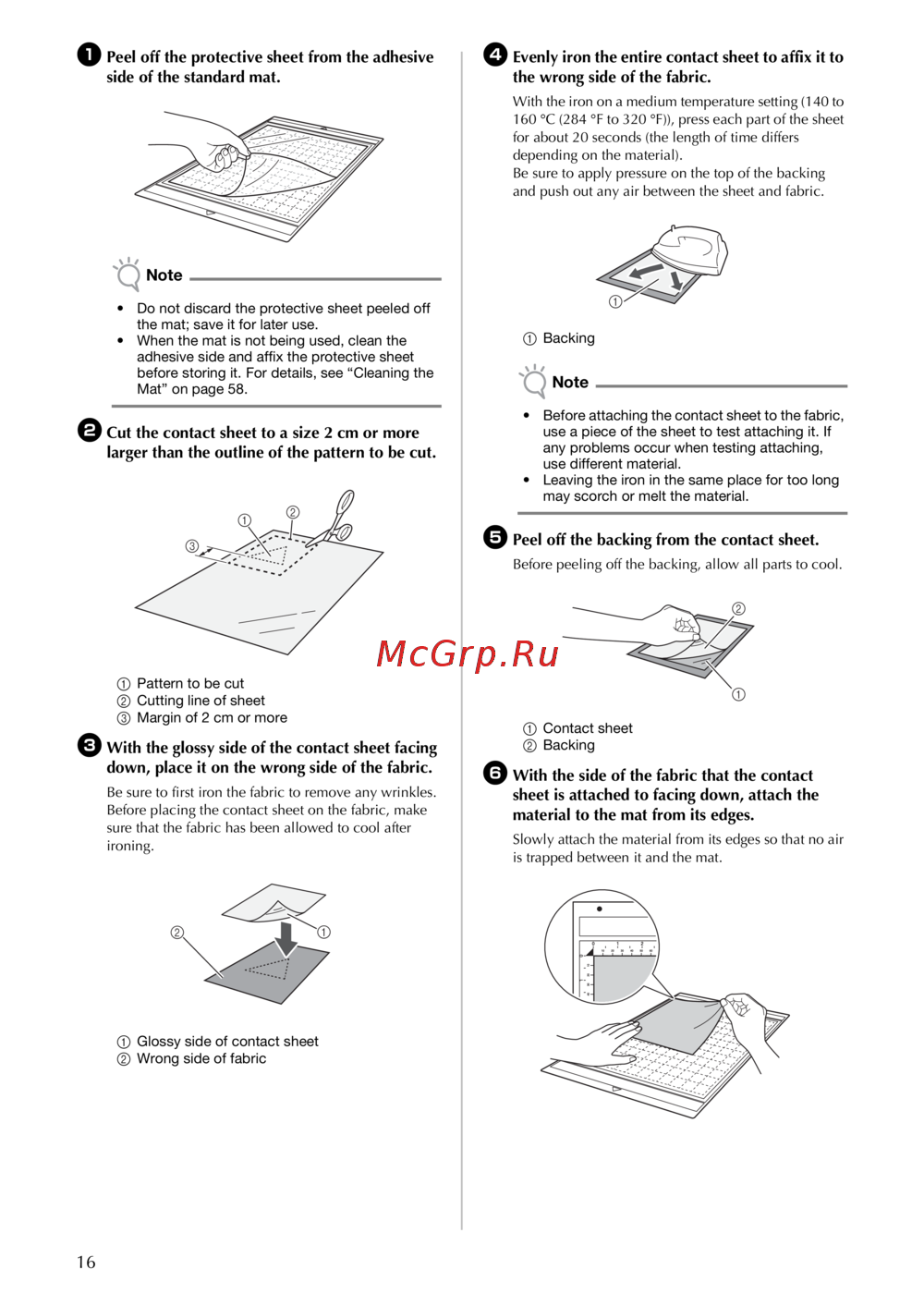 1 Peel off the protective sheet from the adhesive side of the standard mat.

Note

• Do not discard the protective sheet peeled off the mat; save it for later use.
• When the mat is not being used, clean the adhesive side and affix the protective sheet before storing it. For details, see “Cleaning the Mat” on page 58.

2 Cut the contact sheet to a size 2 cm or more larger than the outline of the pattern to be cut.

① ② ③

① Pattern to be cut
② Cutting line of sheet
③ Margin of 2 cm or more

3 With the glossy side of the contact sheet facing down, place it on the wrong side of the fabric.

Be sure to first iron the fabric to remove any wrinkles. Before placing the contact sheet on the fabric, make sure that the fabric has been allowed to cool after ironing.

② ①

① Glossy side of contact sheet
② Wrong side of fabric

4 Evenly iron the entire contact sheet to affix it to the wrong side of the fabric.

With the iron on a medium temperature setting (140 to 160 °C (284 °F to 320 °F)), press each part of the sheet for about 20 seconds (the length of time differs depending on the material).
Be sure to apply pressure on the top of the backing and push out any air between the sheet and fabric.

①

① Backing

Note

• Before attaching the contact sheet to the fabric, use a piece of the sheet to test attaching it. If any problems occur when testing attaching, use different material.
• Leaving the iron in the same place for too long may scorch or melt the material.

5 Peel off the backing from the contact sheet.

Before peeling off the backing, allow all parts to cool.

② ①

McGrp.Ru

① Contact sheet
② Backing

6 With the side of the fabric that the contact sheet is attached to facing down, attach the material to the mat from its edges.

Slowly attach the material from its edges so that no air is trapped between it and the mat.

16