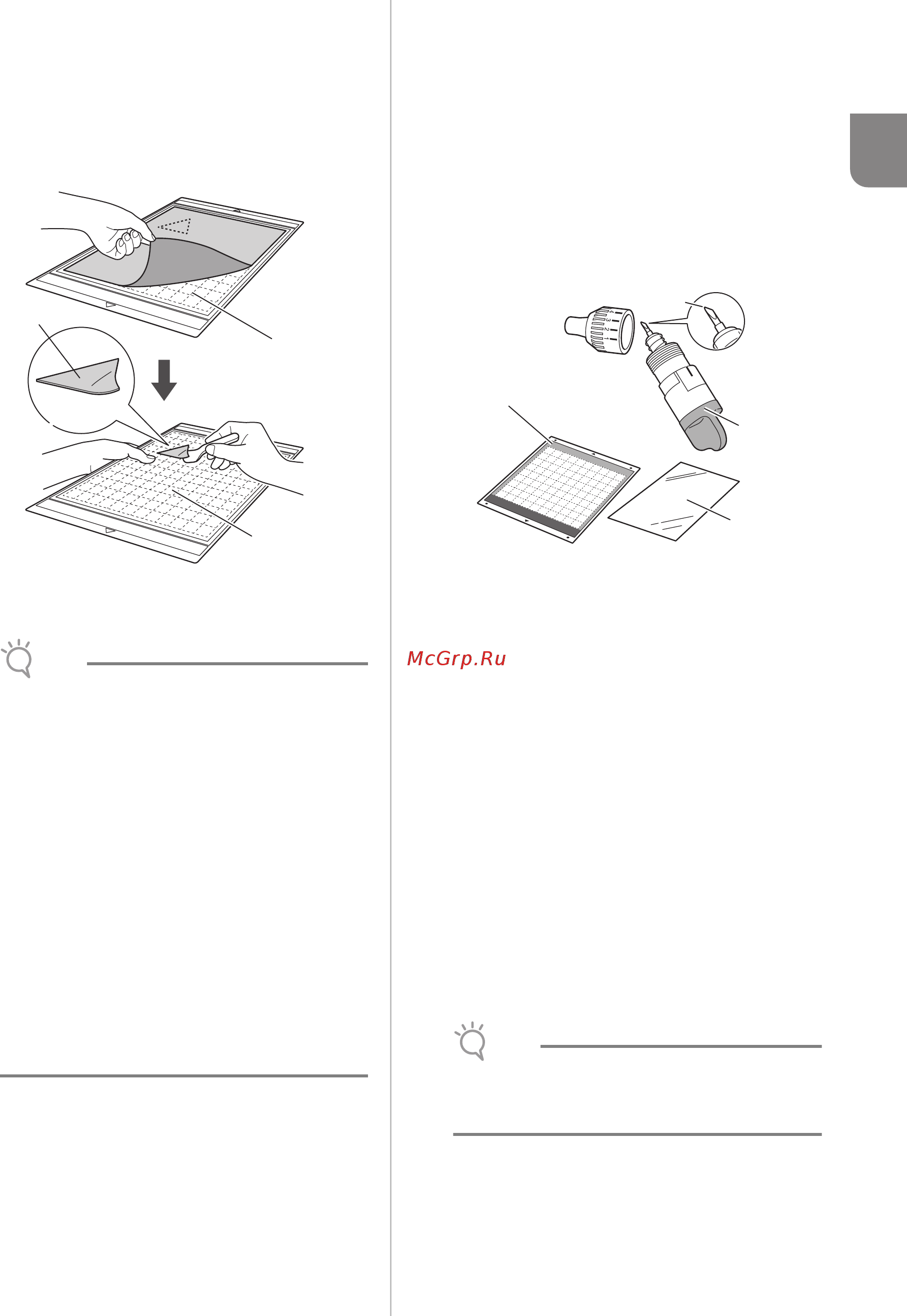 McGrp.Ru