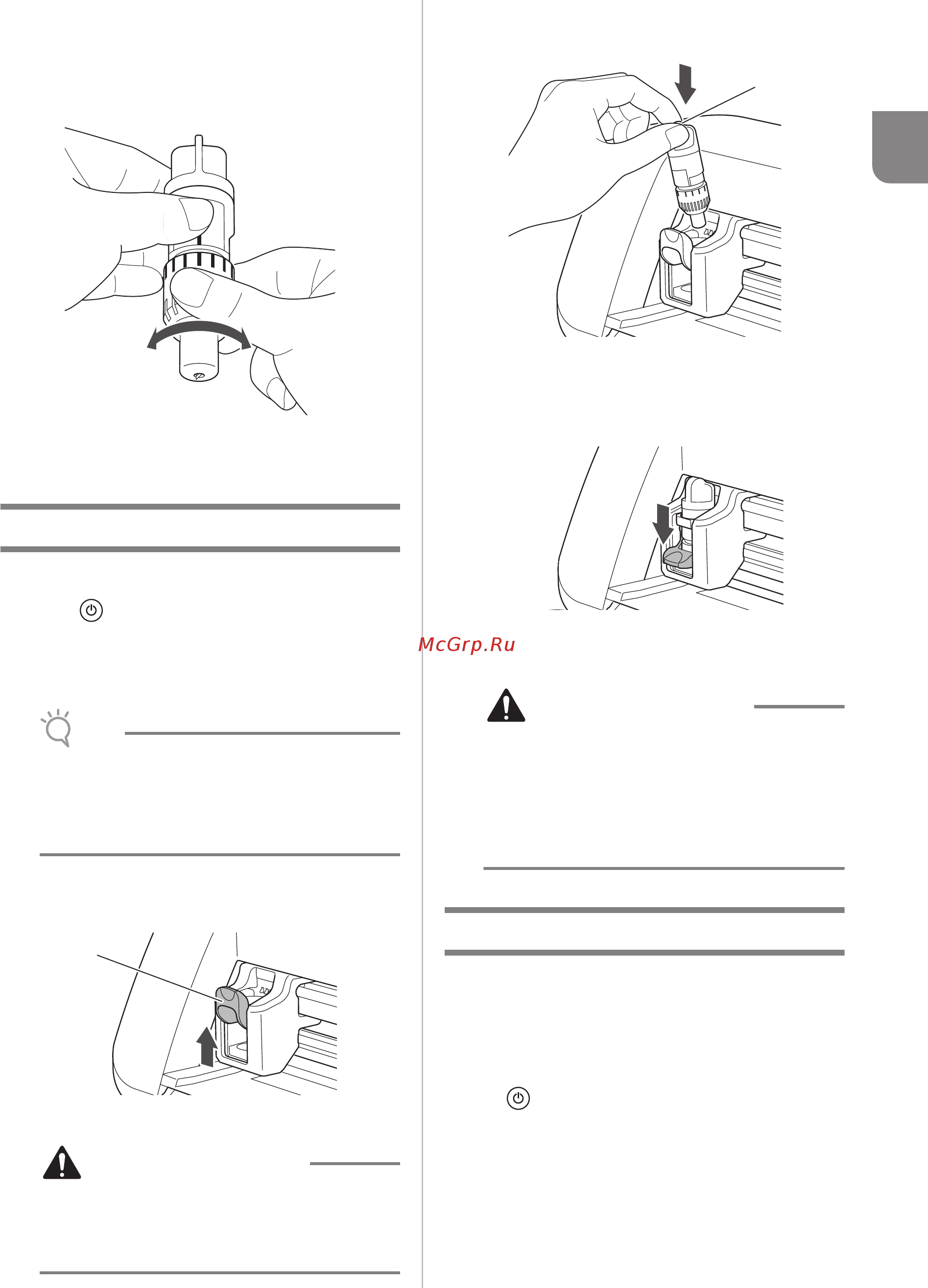 McGrp.Ru