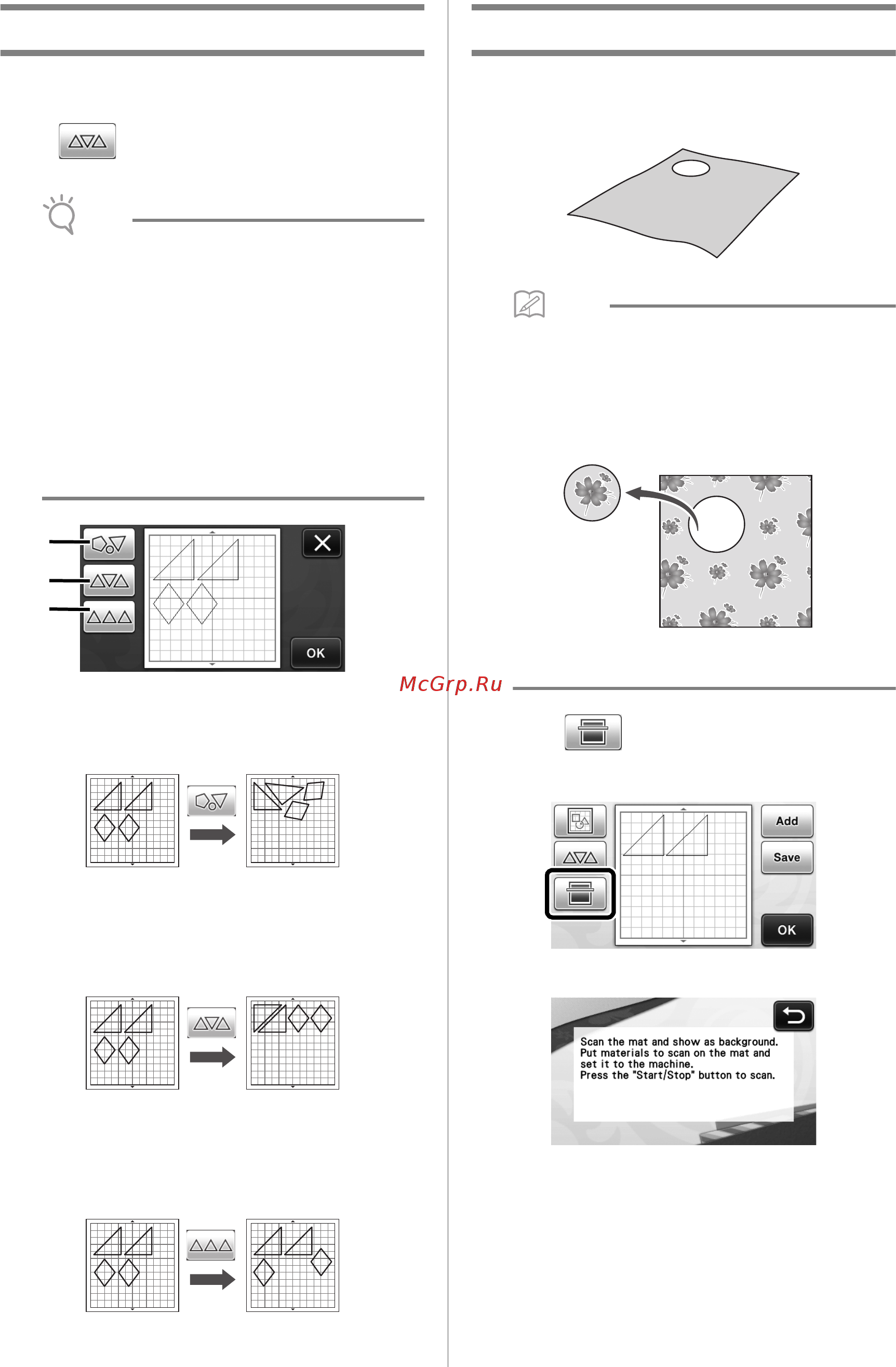 OK

McGrp.Ru

Add

Save

OK

Scan the mat and show as background.
Put materials to scan on the mat and set it to the machine.
Press the "Start/Stop" button to scan.