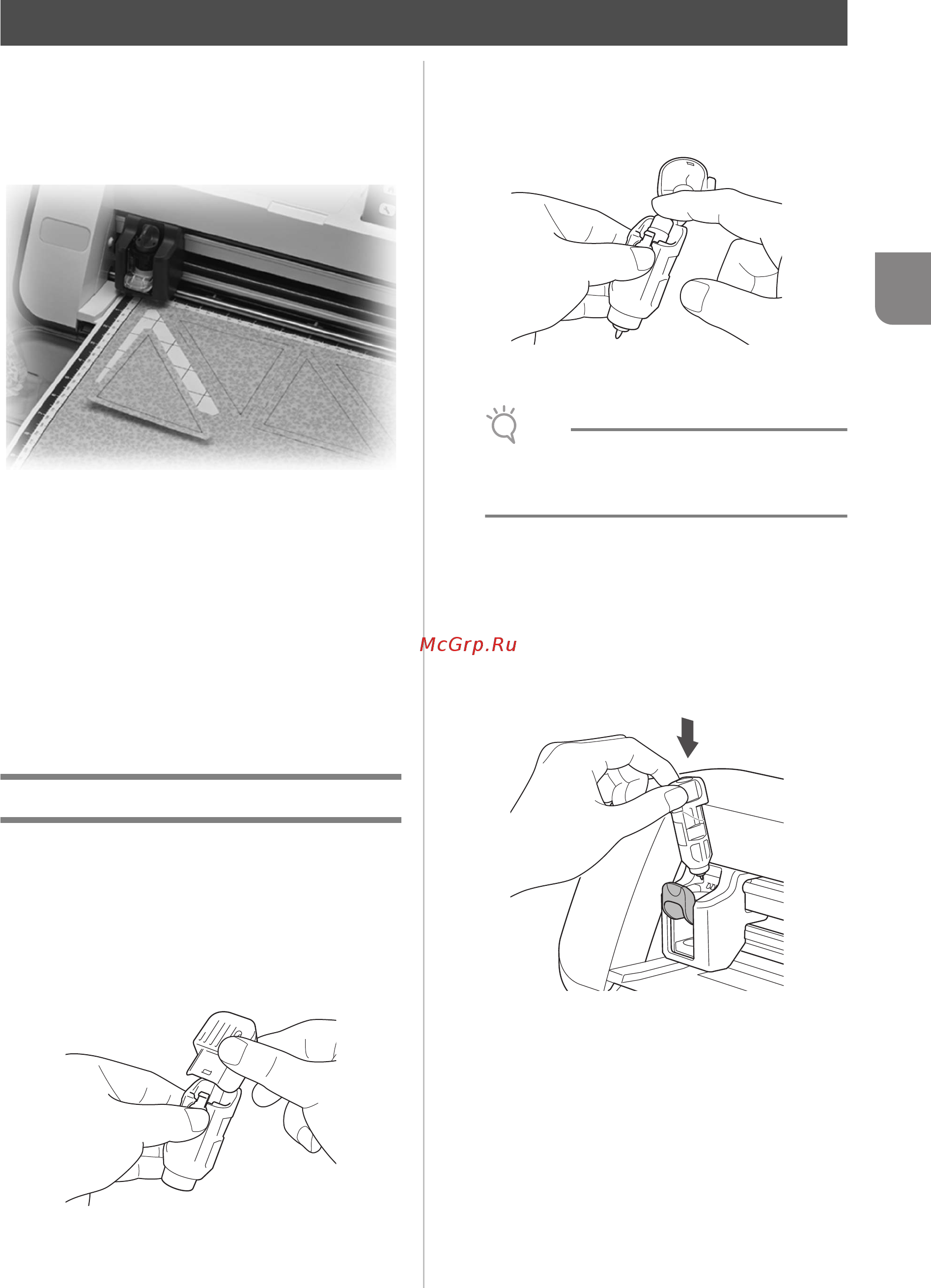 McGrp.Ru