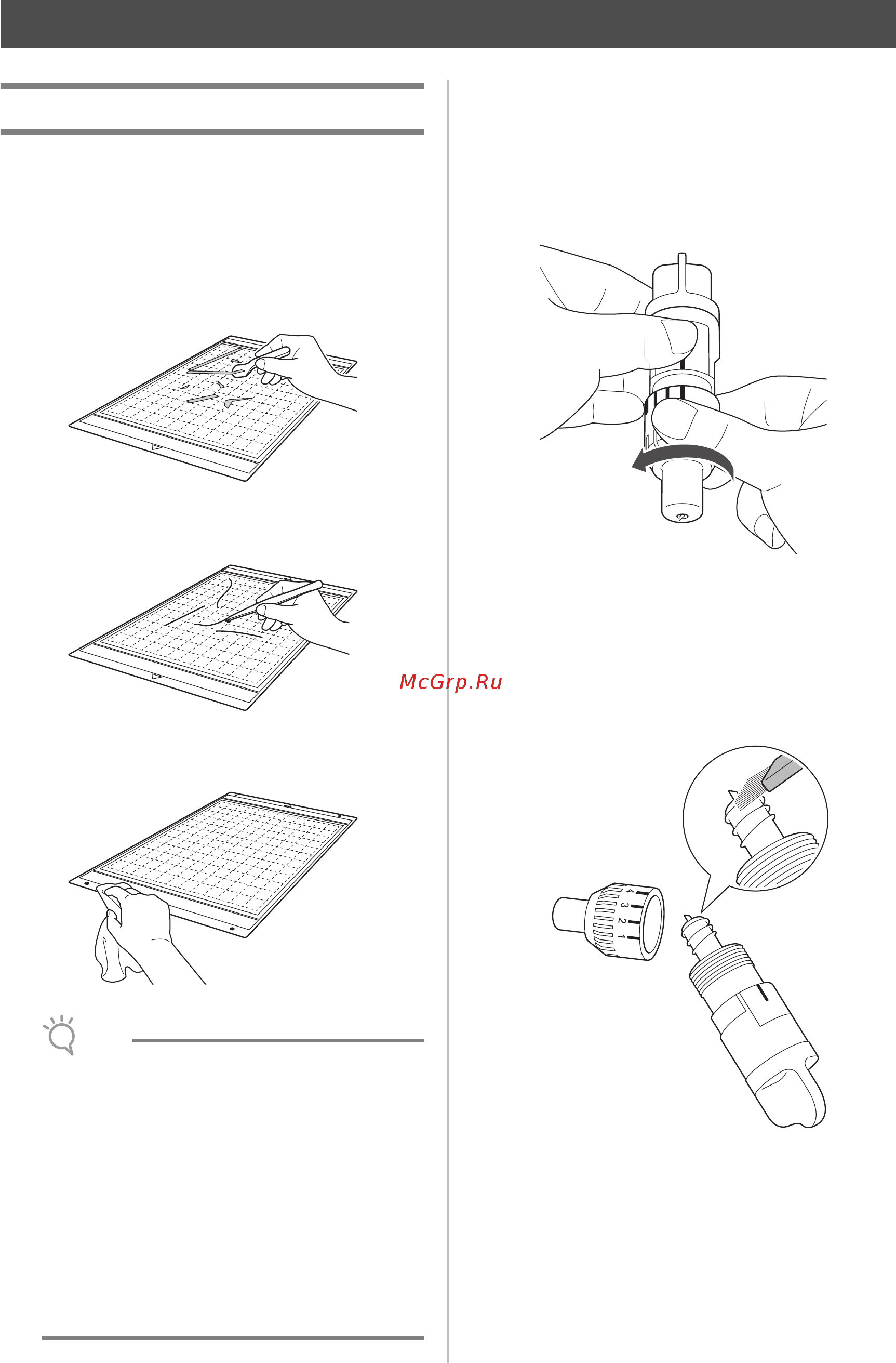 McGrp.Ru

4
3
2
1