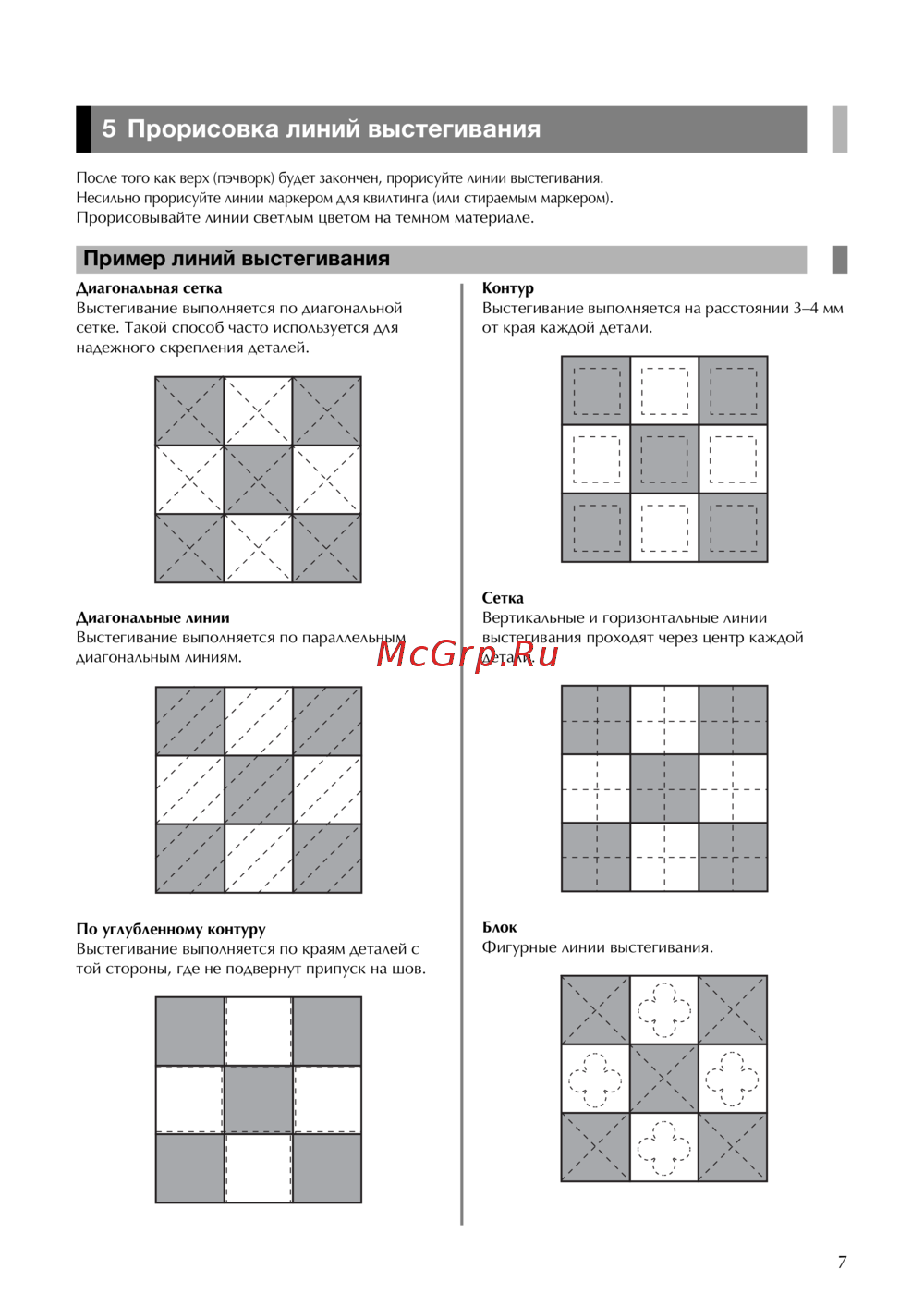 5 Прорисовка линий выстегивания

После того как верх (пэчворк) будет закончен, прорисуйте линии выстегивания.
Несильно прорисуйте линии маркером для квилтинга (или стираемым маркером).
Прорисовывайте линии светлым цветом на темном материале.

Пример линий выстегивания

Диагональная сетка
Выстегивание выполняется по диагональной сетке. Такой способ часто используется для надежного скрепления деталей.

Диагональные линии
Выстегивание выполняется по параллельным диагональным линиям.

По углубленному контуру
Выстегивание выполняется по краям деталей с той стороны, где не подвернут припуск на шов.

Контур
Выстегивание выполняется на расстоянии 3–4 мм от края каждой детали.

Сетка
Вертикальные и горизонтальные линии выстегивания проходят через центр каждой детали.

McGrp.Ru

Блок
Фигурные линии выстегивания.

7