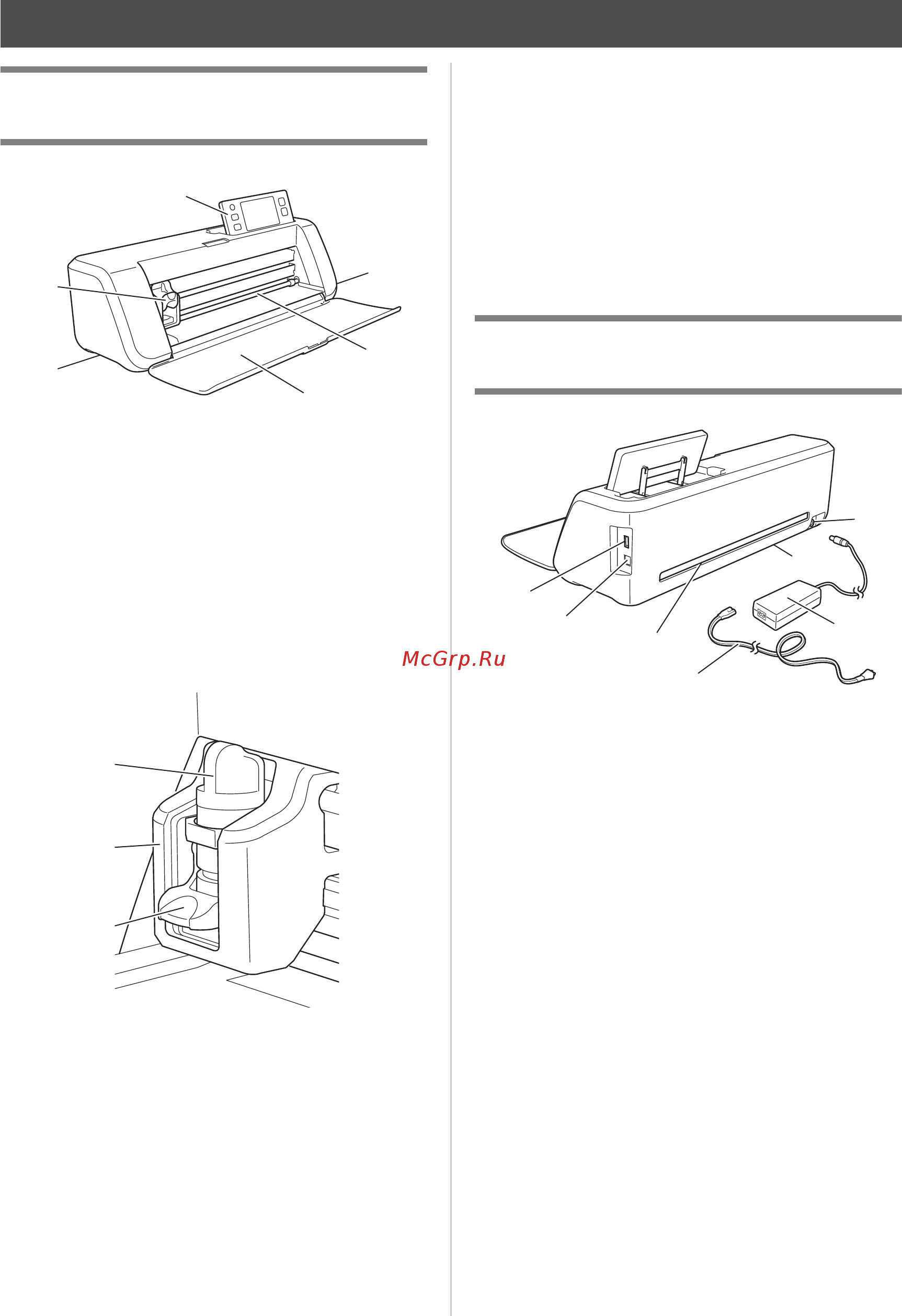 McGrp.Ru