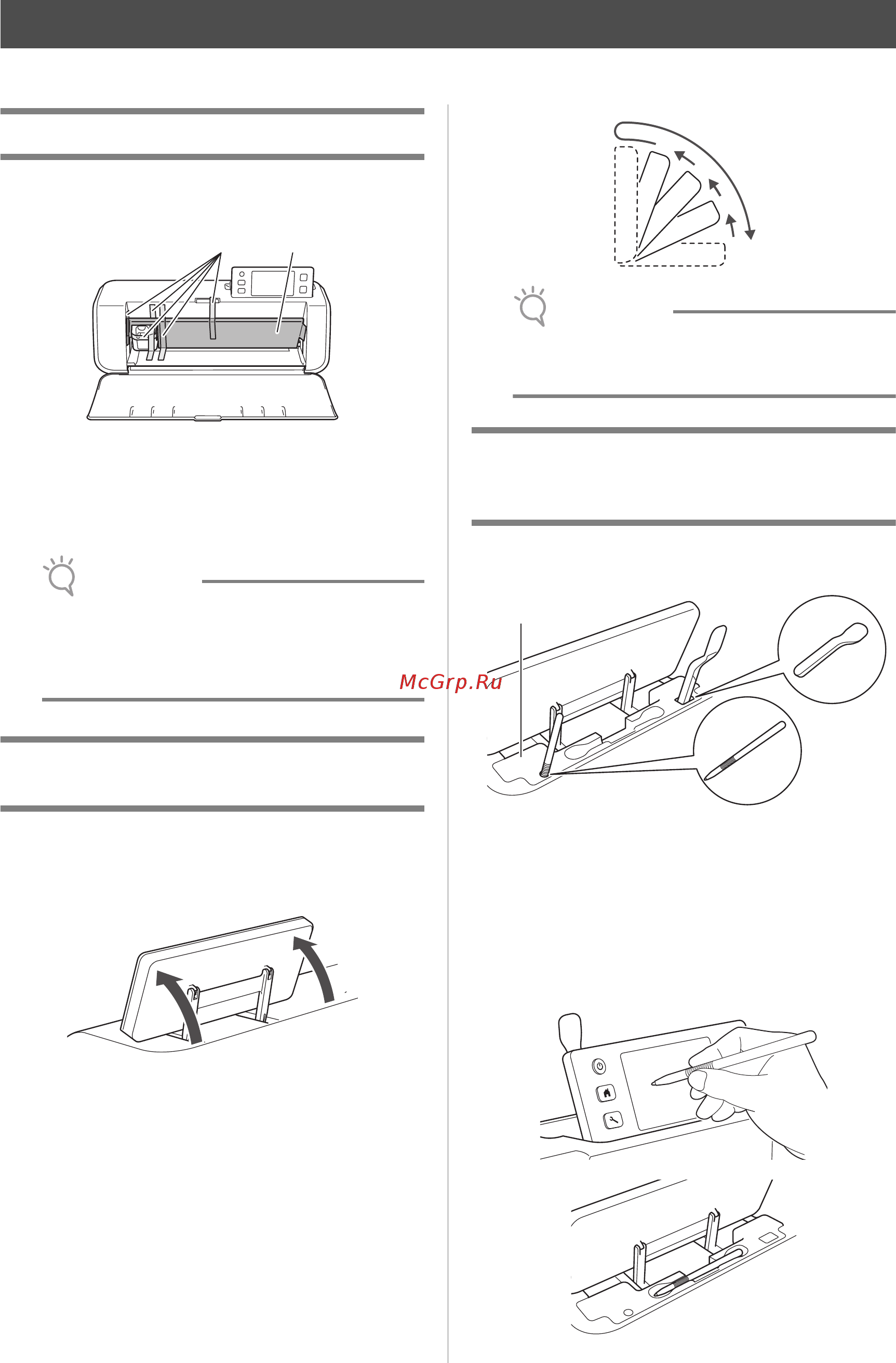 McGrp.Ru