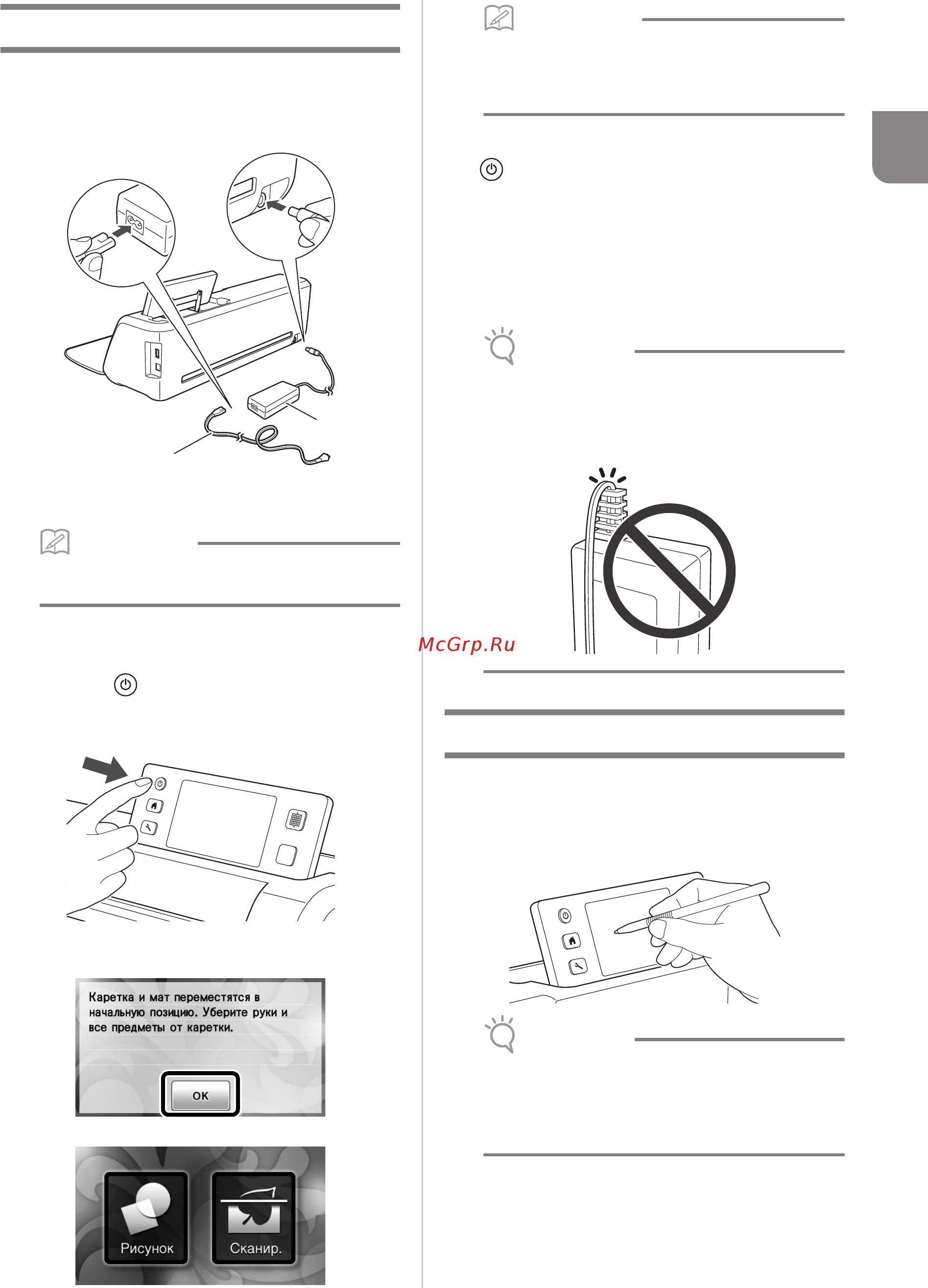 McGrp.Ru

Каретка и мат переместятся в начальную позицию. Уберите руки и все предметы от каретки.

OK

Рисунок

Сканир.