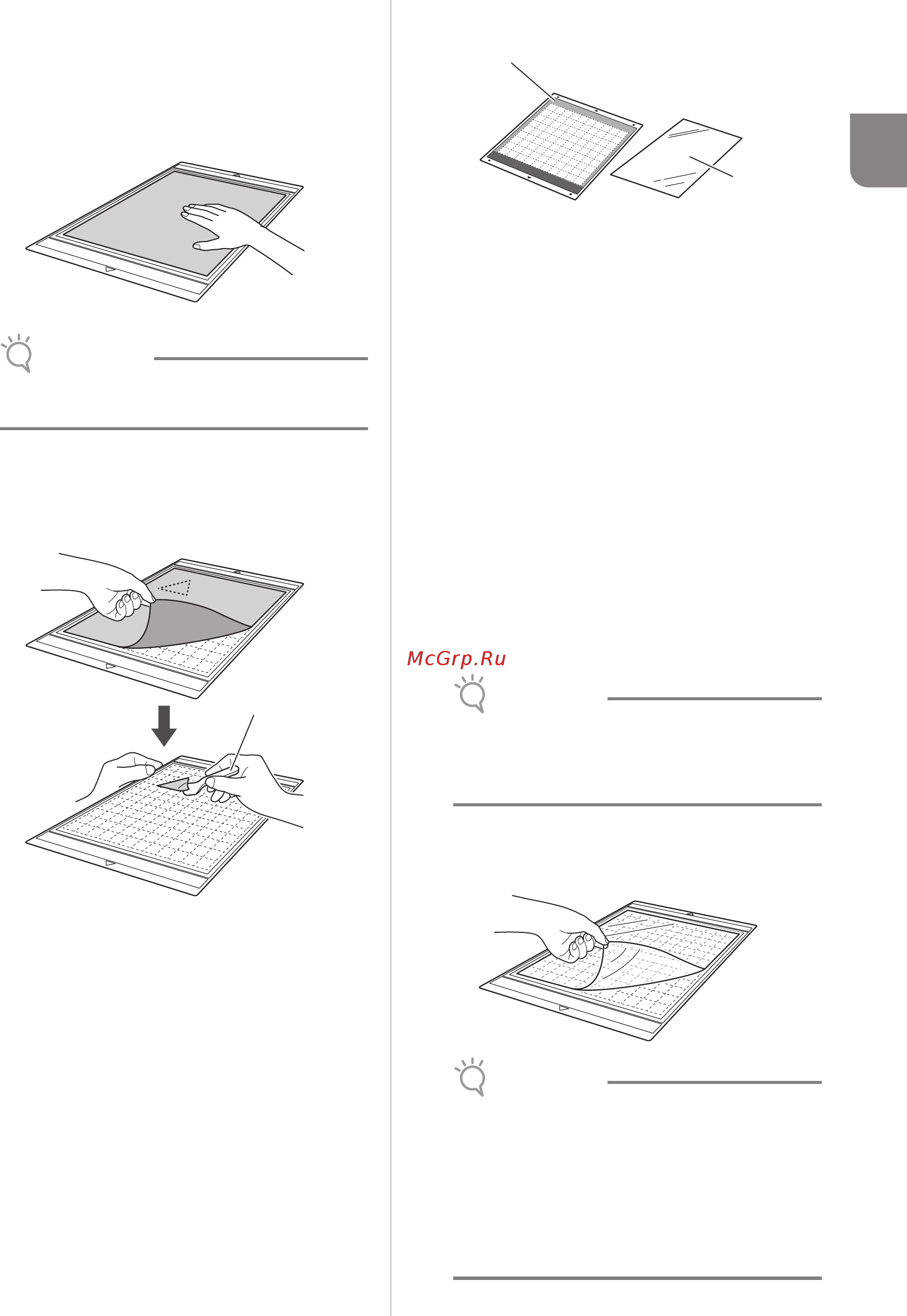 McGrp.Ru