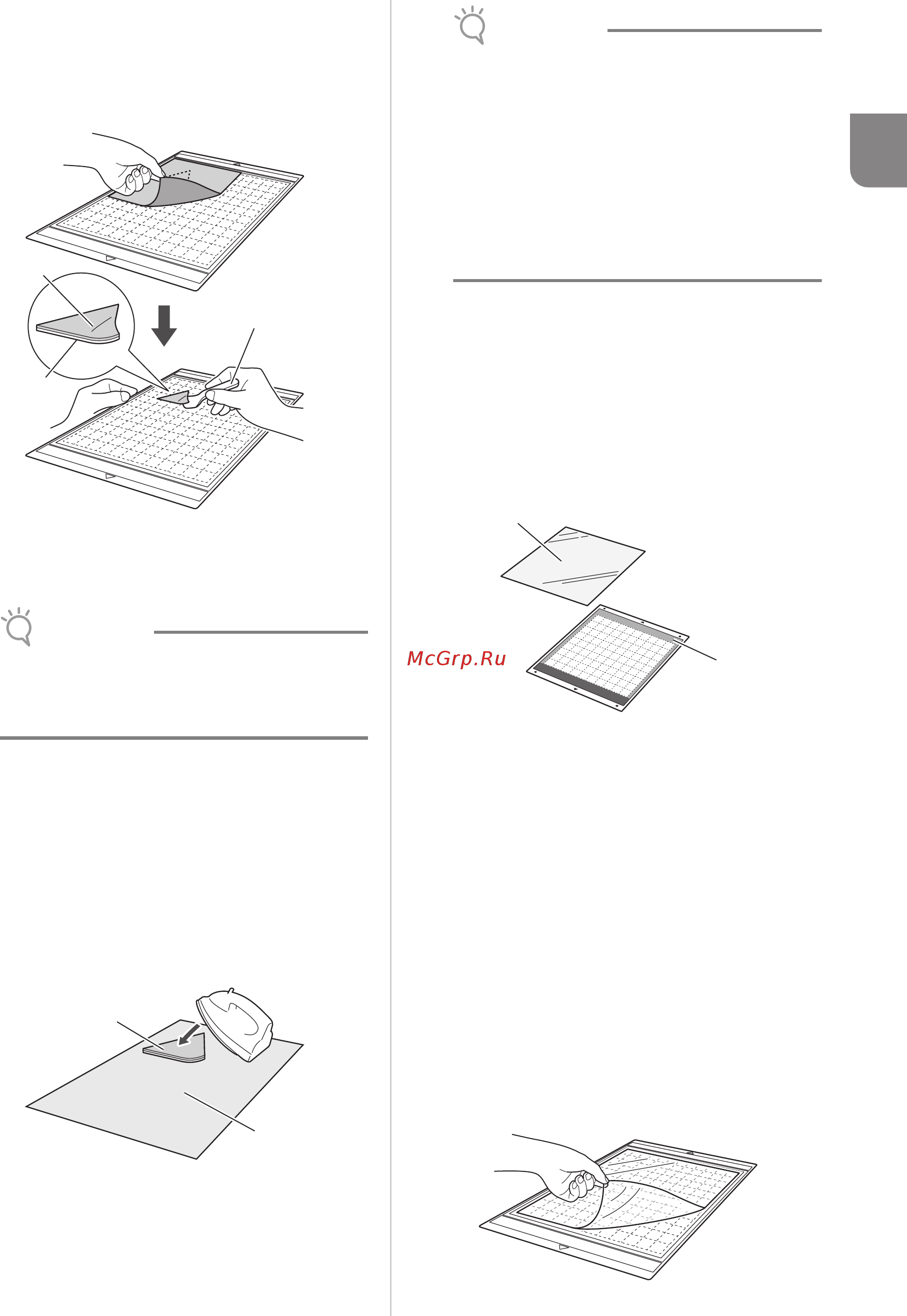 McGrp.Ru