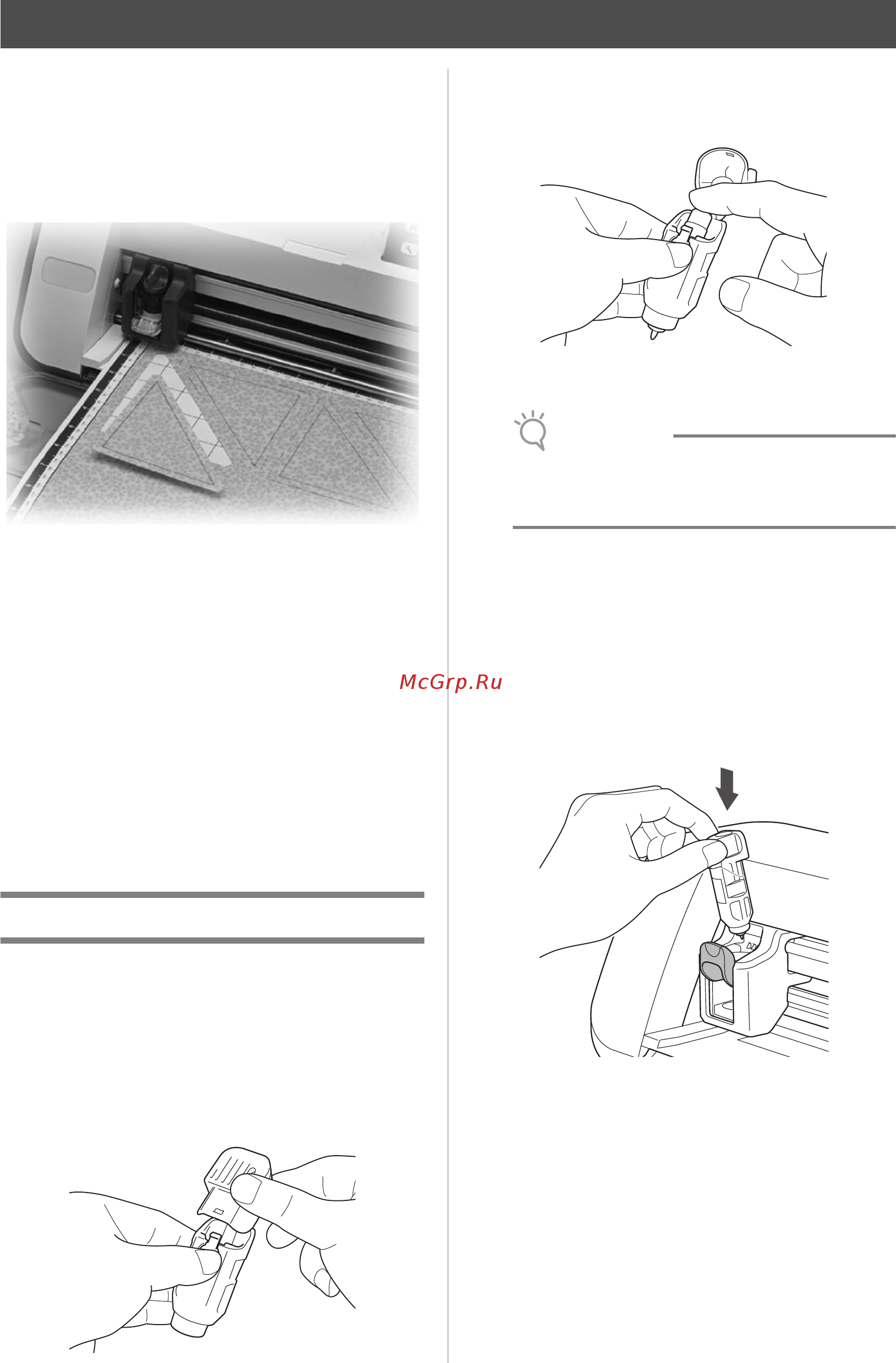 McGrp.Ru