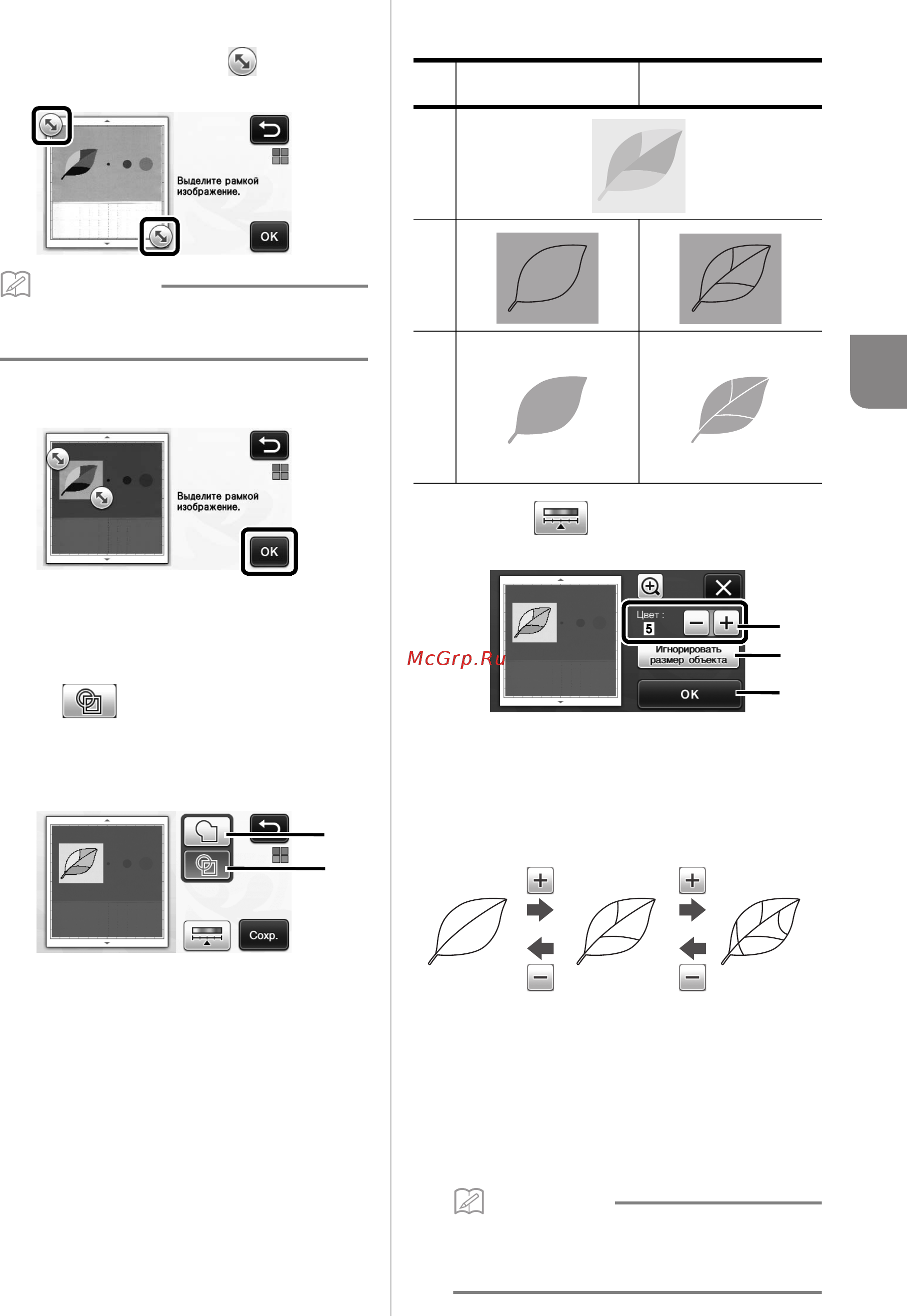 Выделите рамкой изображение.

OK

Выделите рамкой изображение.

OK

Сохр.

McGrp.Ru

Цвет :
5

Игнорировать размер объекта

OK