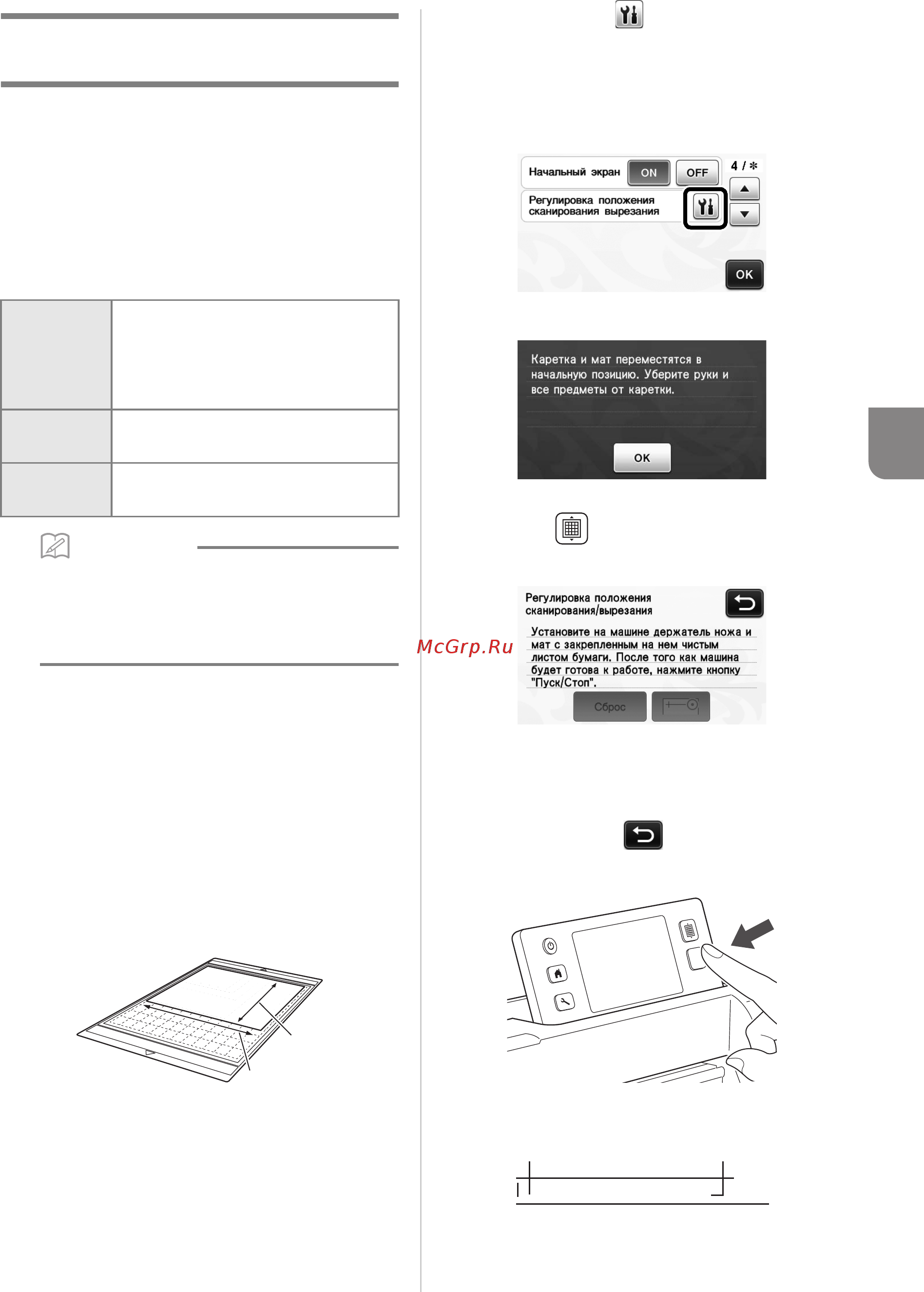 Начальный экран ON OFF 4 / *

Регулировка положения сканирования вырезания

OK

Каретка и мат переместятся в начальную позицию. Уберите руки и все предметы от каретки.

OK

Регулировка положения сканирования/вырезания

Установите на машине держатель ножа и мат с закрепленным на нем чистым листом бумаги. После того как машина будет готова к работе, нажмите кнопку "Пуск/Стоп".

Сброс

McGrp.Ru