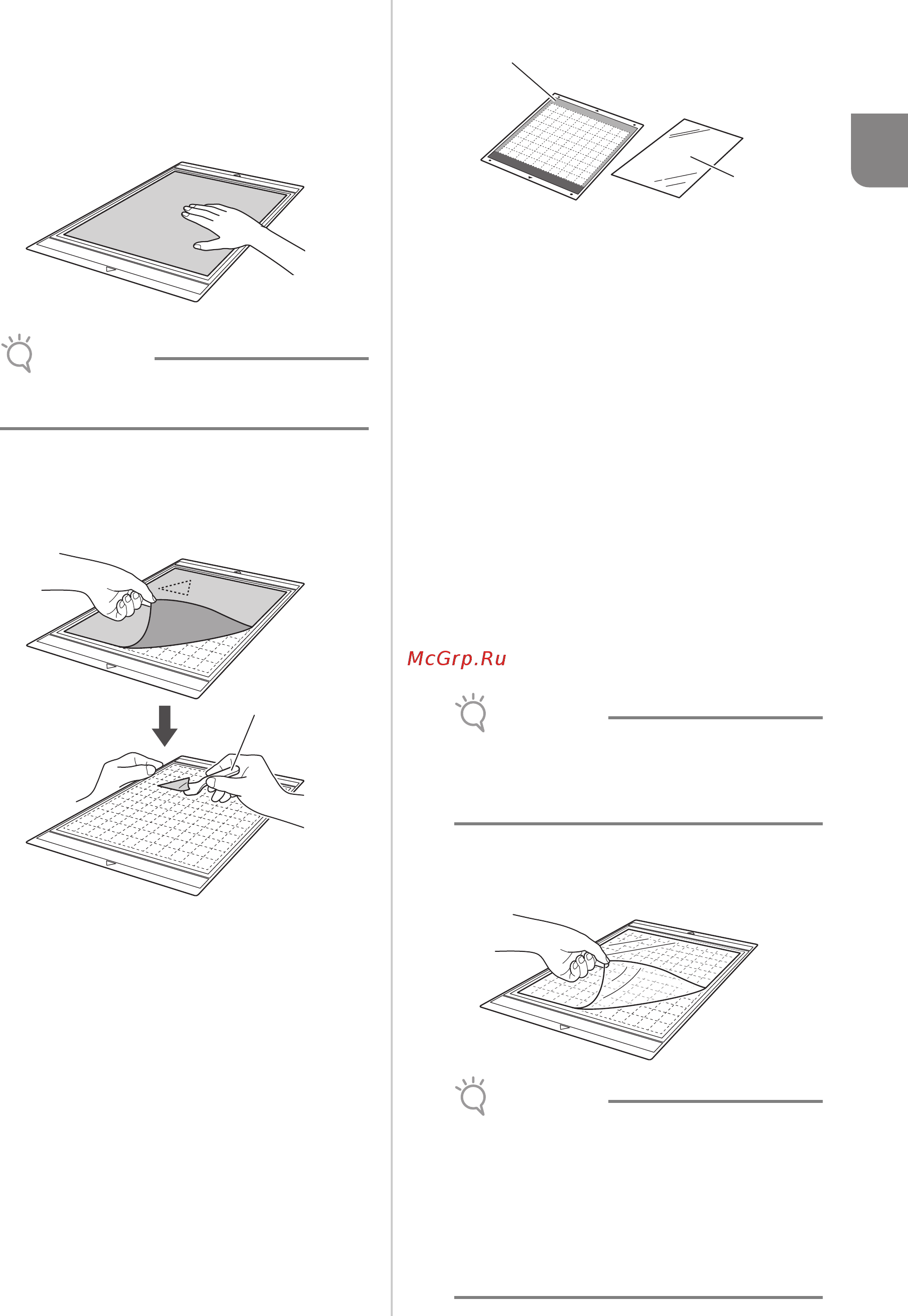 McGrp.Ru