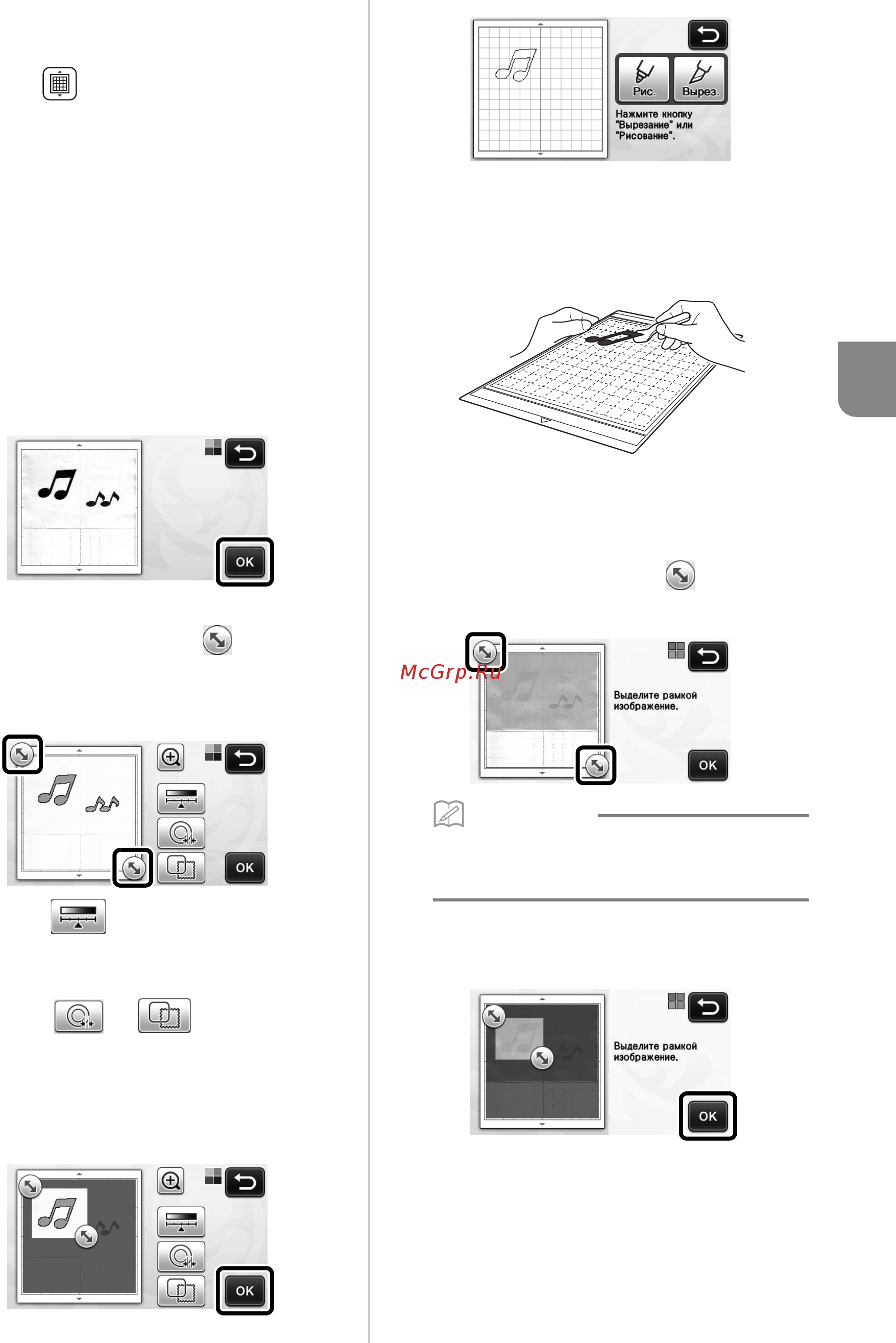 OK

OK

OK

Рис.

Вырез.

Нажмите кнопку "Вырезание" или "Рисование".

McGrp.Ru

Выделите рамкой изображение.

OK

Выделите рамкой изображение.

OK