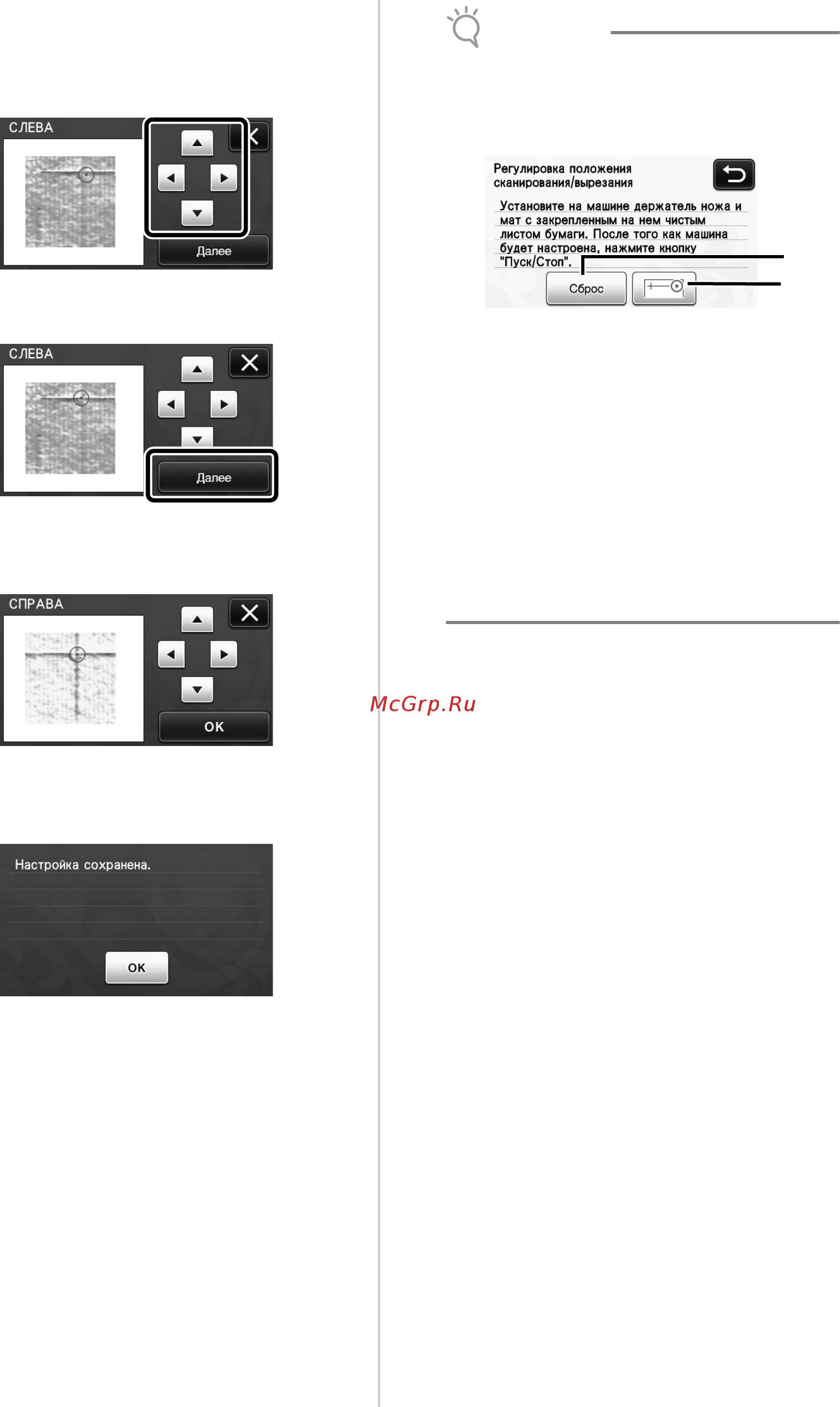 СЛЕВА

Далее

СЛЕВА

Далее

СПРАВА

OK

Настройка сохранена.

OK

Регулировка положения сканирования/вырезания

Установите на машине держатель ножа и мат с закрепленным на нем чистым листом бумаги. После того как машина будет настроена, нажмите кнопку "Пуск/Стоп".

Сброс

McGrp.Ru