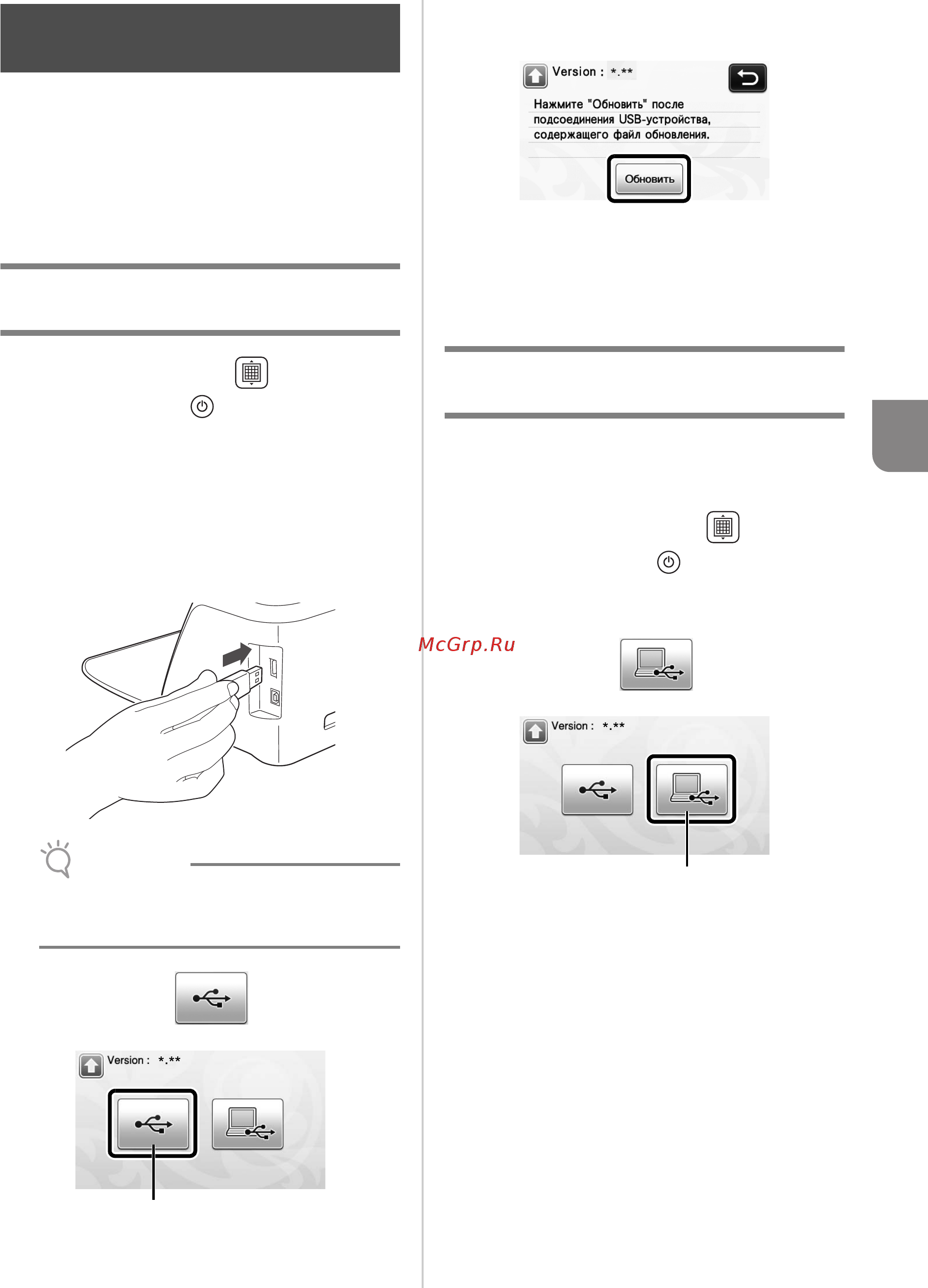 Version : *.**

Нажмите "Обновить" после подсоединения USB-устройства, содержащего файл обновления.

Обновить

McGrp.Ru

Version : *.**

Version : *.**