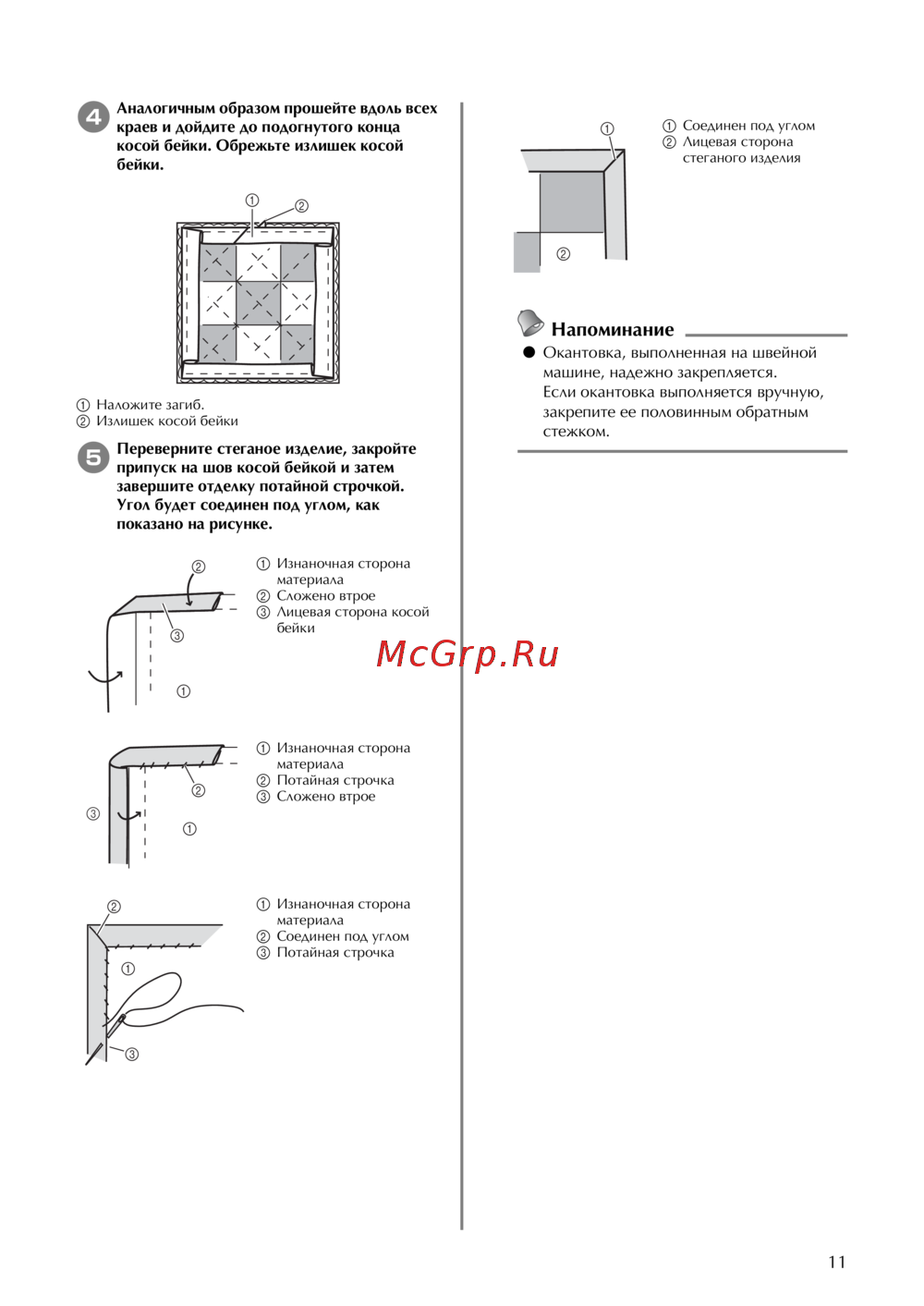 4 Аналогичным образом прошейте вдоль всех краев и дойдите до подогнутого конца косой бейки. Обрежьте излишек косой бейки.

①
②

① Наложите загиб.
② Излишек косой бейки

5 Переверните стеганое изделие, закройте припуск на шов косой бейкой и затем завершите отделку потайной строчкой. Угол будет соединен под углом, как показано на рисунке.

②
③
①

① Изнаночная сторона материала
② Сложено втрое
③ Лицевая сторона косой бейки

②
③
①

① Изнаночная сторона материала
② Потайная строчка
③ Сложено втрое

②
①
③

① Изнаночная сторона материала
② Соединен под углом
③ Потайная строчка

①
②

① Соединен под углом
② Лицевая сторона стеганого изделия

Напоминание

● Окантовка, выполненная на швейной машине, надежно закрепляется. Если окантовка выполняется вручную, закрепите ее половинным обратным стежком.

McGrp.Ru

11