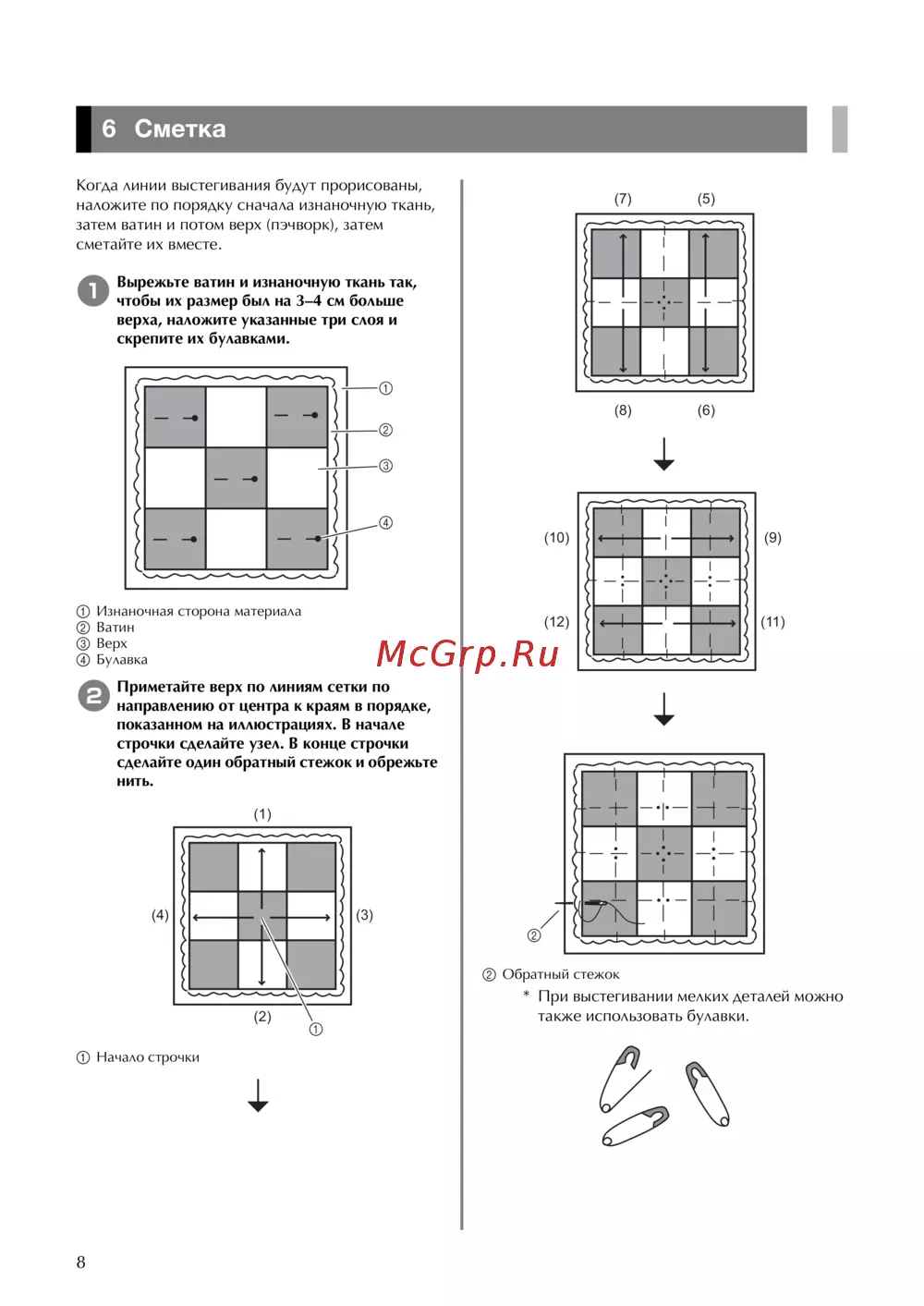 6 Сметка

Когда линии выстегивания будут прорисованы, наложите по порядку сначала изнаночную ткань, затем ватин и потом верх (пэчворк), затем сметайте их вместе.

1 Вырежьте ватин и изнаночную ткань так, чтобы их размер был на 3–4 см больше верха, наложите указанные три слоя и скрепите их булавками.

①
②
③
④

① Изнаночная сторона материала
② Ватин
③ Верх
④ Булавка

2 Приметайте верх по линиям сетки по направлению от центра к краям в порядке, показанном на иллюстрациях. В начале строчки сделайте узел. В конце строчки сделайте один обратный стежок и обрежьте нить.

(1)
(4)
(3)
(2)
①

① Начало строчки

(7)
(5)
(8)
(6)

(10)
(9)
(12)
(11)

McGrp.Ru

②

② Обратный стежок
* При выстегивании мелких деталей можно также использовать булавки.

8