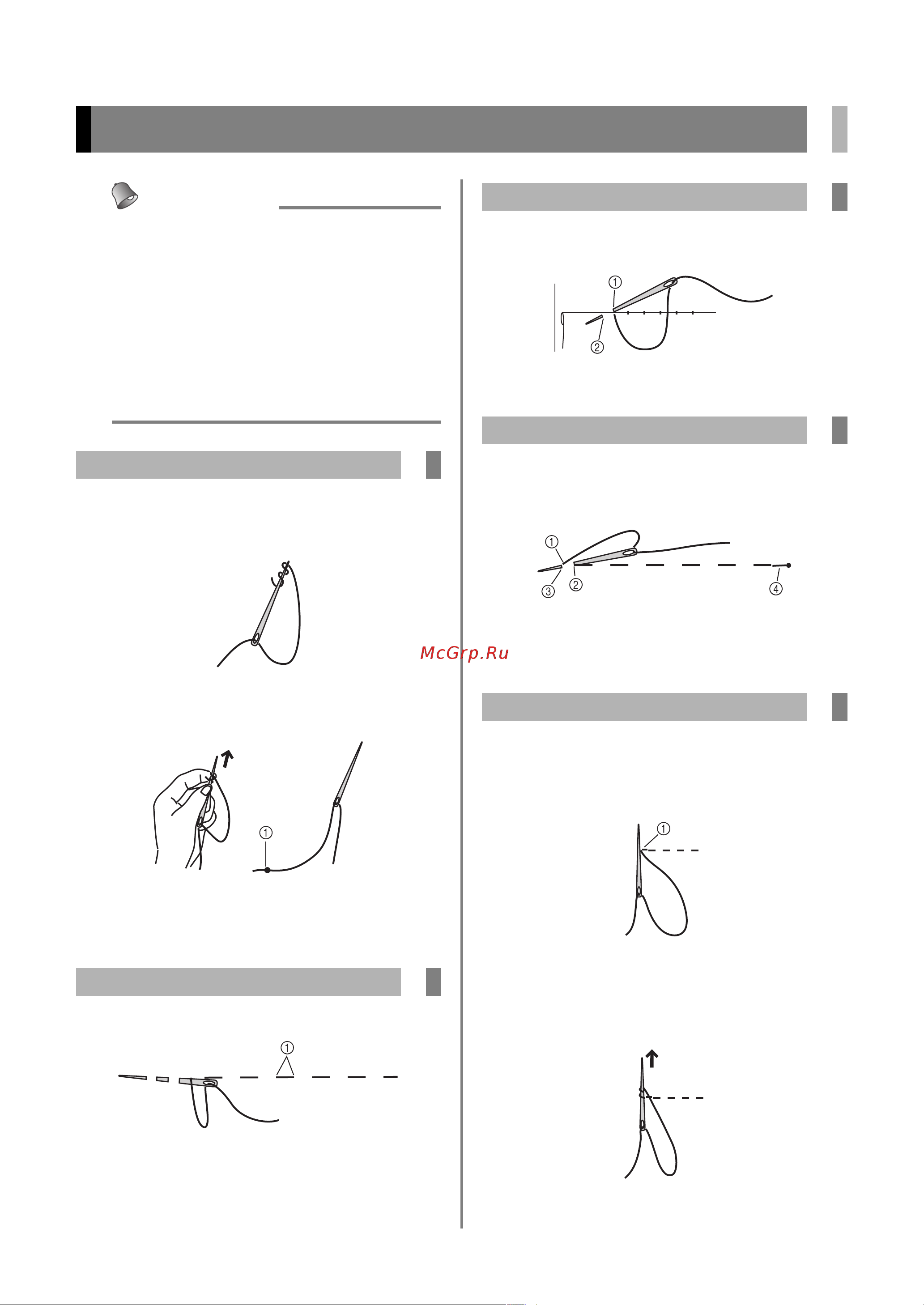 ①

②

①

③ ②

④

McGrp.Ru

①

①

①