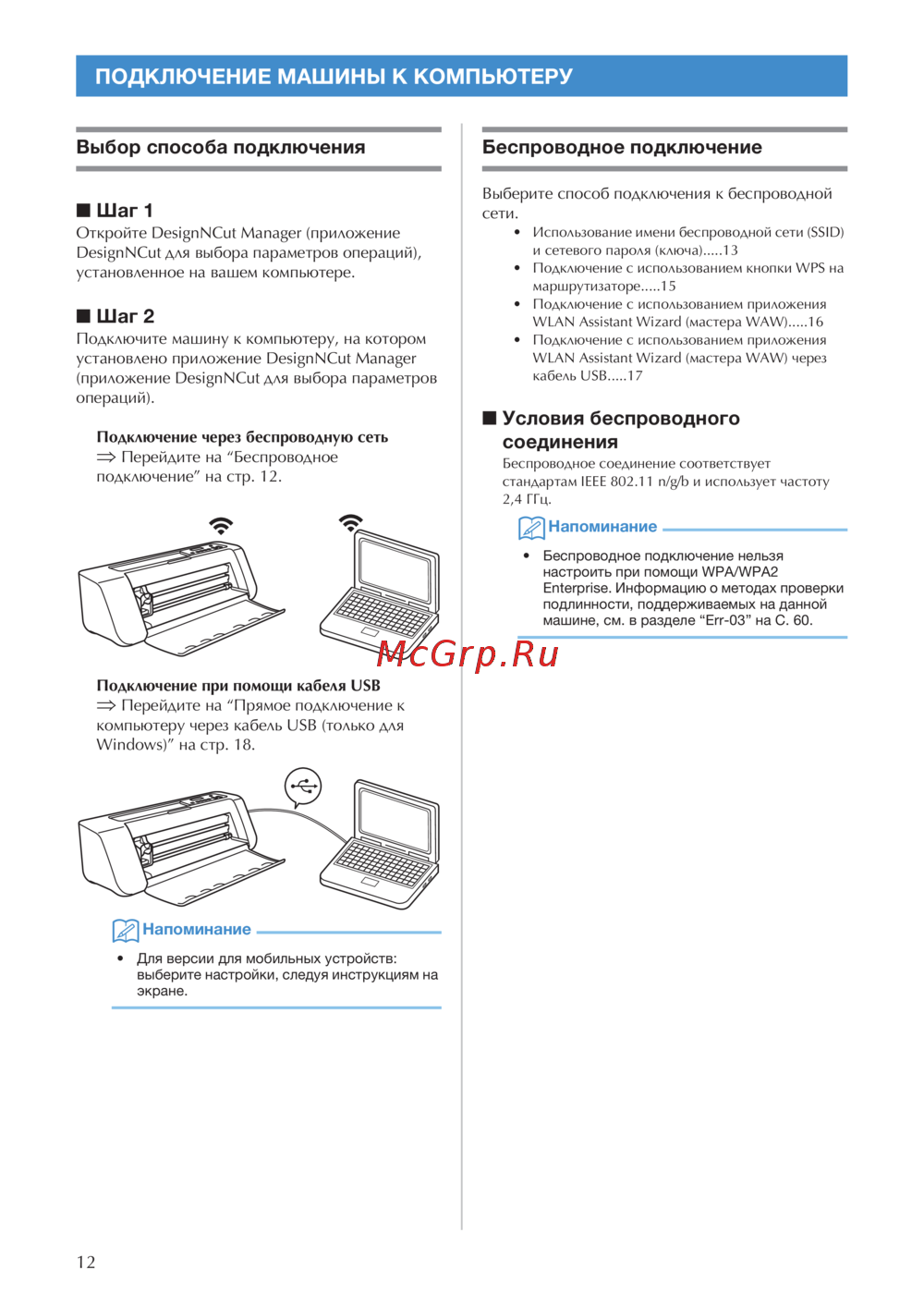 ПОДКЛЮЧЕНИЕ МАШИНЫ К КОМПЬЮТЕРУ

Выбор способа подключения

■ Шаг 1
Откройте DesignNCut Manager (приложение DesignNCut для выбора параметров операций), установленное на вашем компьютере.

■ Шаг 2
Подключите машину к компьютеру, на котором установлено приложение DesignNCut Manager (приложение DesignNCut для выбора параметров операций).

Подключение через беспроводную сеть
⇒ Перейдите на “Беспроводное подключение” на стр. 12.

Подключение при помощи кабеля USB
⇒ Перейдите на “Прямое подключение к компьютеру через кабель USB (только для Windows)” на стр. 18.

Напоминание

• Для версии для мобильных устройств: выберите настройки, следуя инструкциям на экране.

Беспроводное подключение

Выберите способ подключения к беспроводной сети.
• Использование имени беспроводной сети (SSID) и сетевого пароля (ключа).....13
• Подключение с использованием кнопки WPS на маршрутизаторе.....15
• Подключение с использованием приложения WLAN Assistant Wizard (мастера WAW).....16
• Подключение с использованием приложения WLAN Assistant Wizard (мастера WAW) через кабель USB.....17

■ Условия беспроводного соединения
Беспроводное соединение соответствует стандартам IEEE 802.11 n/g/b и использует частоту 2,4 ГГц.

Напоминание

• Беспроводное подключение нельзя настроить при помощи WPA/WPA2 Enterprise. Информацию о методах проверки подлинности, поддерживаемых на данной машине, см. в разделе “Err-03” на С. 60.

McGrp.Ru

12