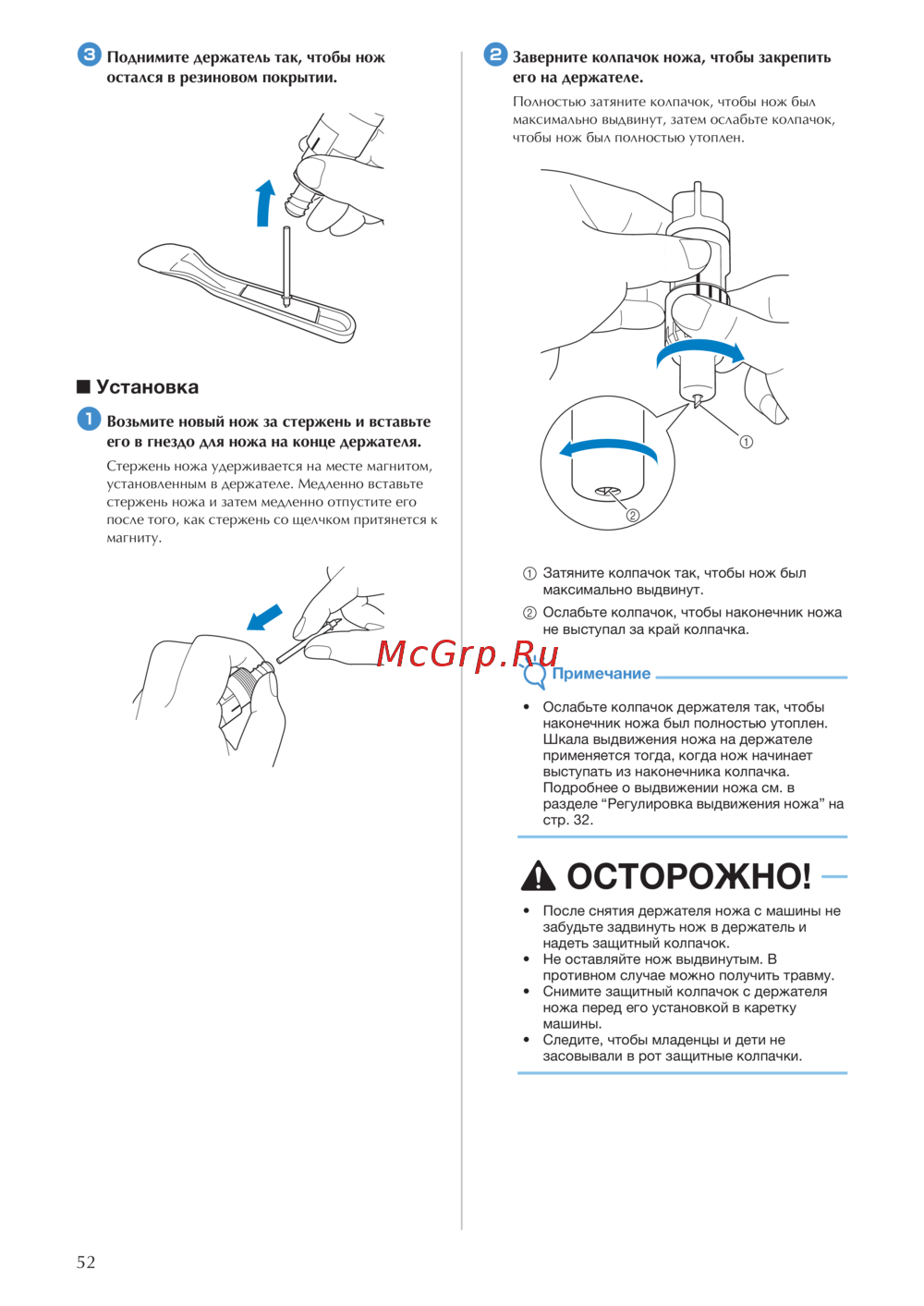 3 Поднимите держатель так, чтобы нож остался в резиновом покрытии.

■ Установка

1 Возьмите новый нож за стержень и вставьте его в гнездо для ножа на конце держателя.

Стержень ножа удерживается на месте магнитом, установленным в держателе. Медленно вставьте стержень ножа и затем медленно отпустите его после того, как стержень со щелчком притянется к магниту.

2 Заверните колпачок ножа, чтобы закрепить его на держателе.

Полностью затяните колпачок, чтобы нож был максимально выдвинут, затем ослабьте колпачок, чтобы нож был полностью утоплен.

①

②

① Затяните колпачок так, чтобы нож был максимально выдвинут.

② Ослабьте колпачок, чтобы наконечник ножа не выступал за край колпачка.

McGrp.Ru

Примечание

• Ослабьте колпачок держателя так, чтобы наконечник ножа был полностью утоплен. Шкала выдвижения ножа на держателе применяется тогда, когда нож начинает выступать из наконечника колпачка. Подробнее о выдвижении ножа см. в разделе “Регулировка выдвижения ножа” на стр. 32.

ОСТОРОЖНО!

• После снятия держателя ножа с машины не забудьте задвинуть нож в держатель и надеть защитный колпачок.
• Не оставляйте нож выдвинутым. В противном случае можно получить травму.
• Снимите защитный колпачок с держателя ножа перед его установкой в каретку машины.
• Следите, чтобы младенцы и дети не засовывали в рот защитные колпачки.

52