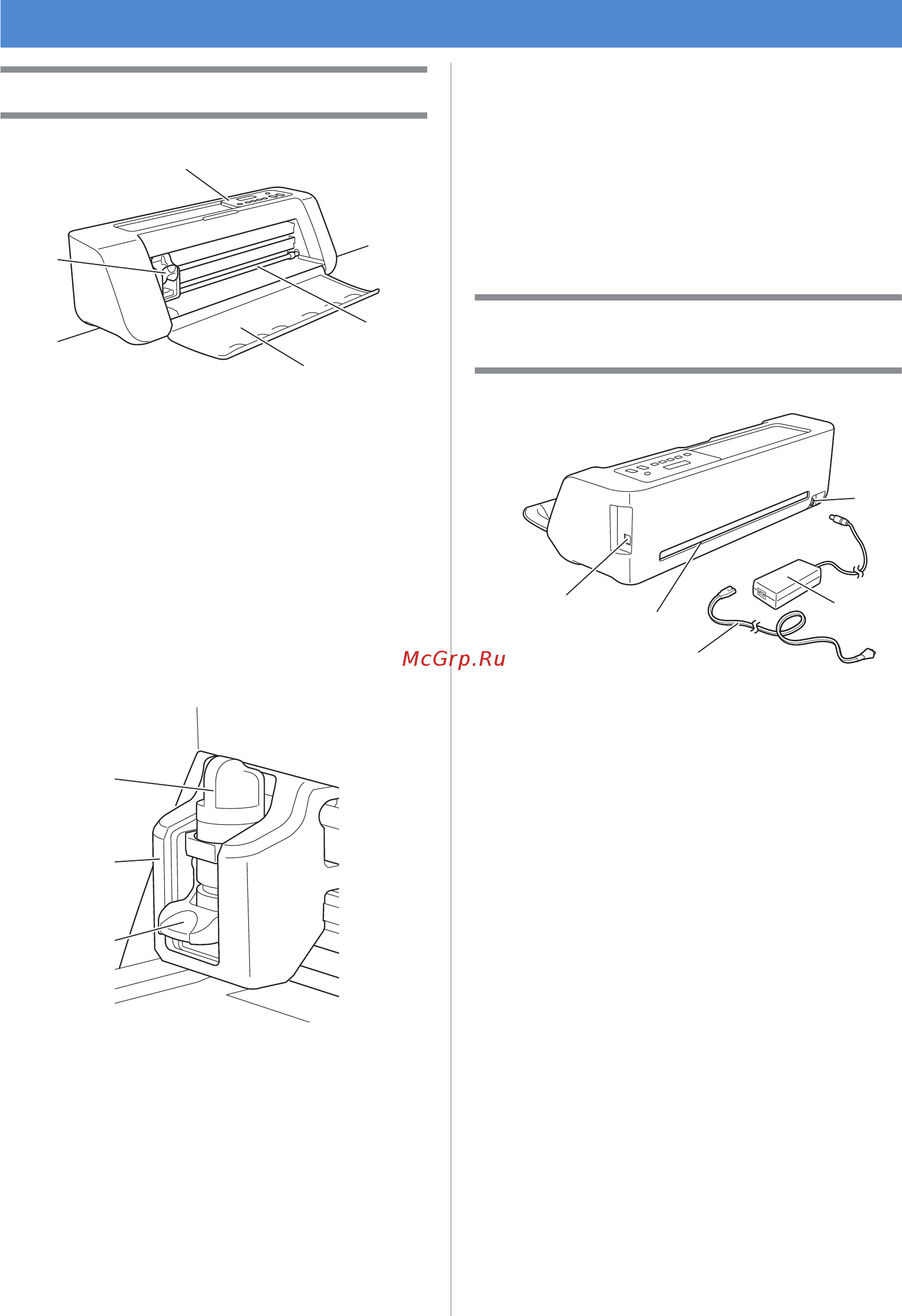 McGrp.Ru