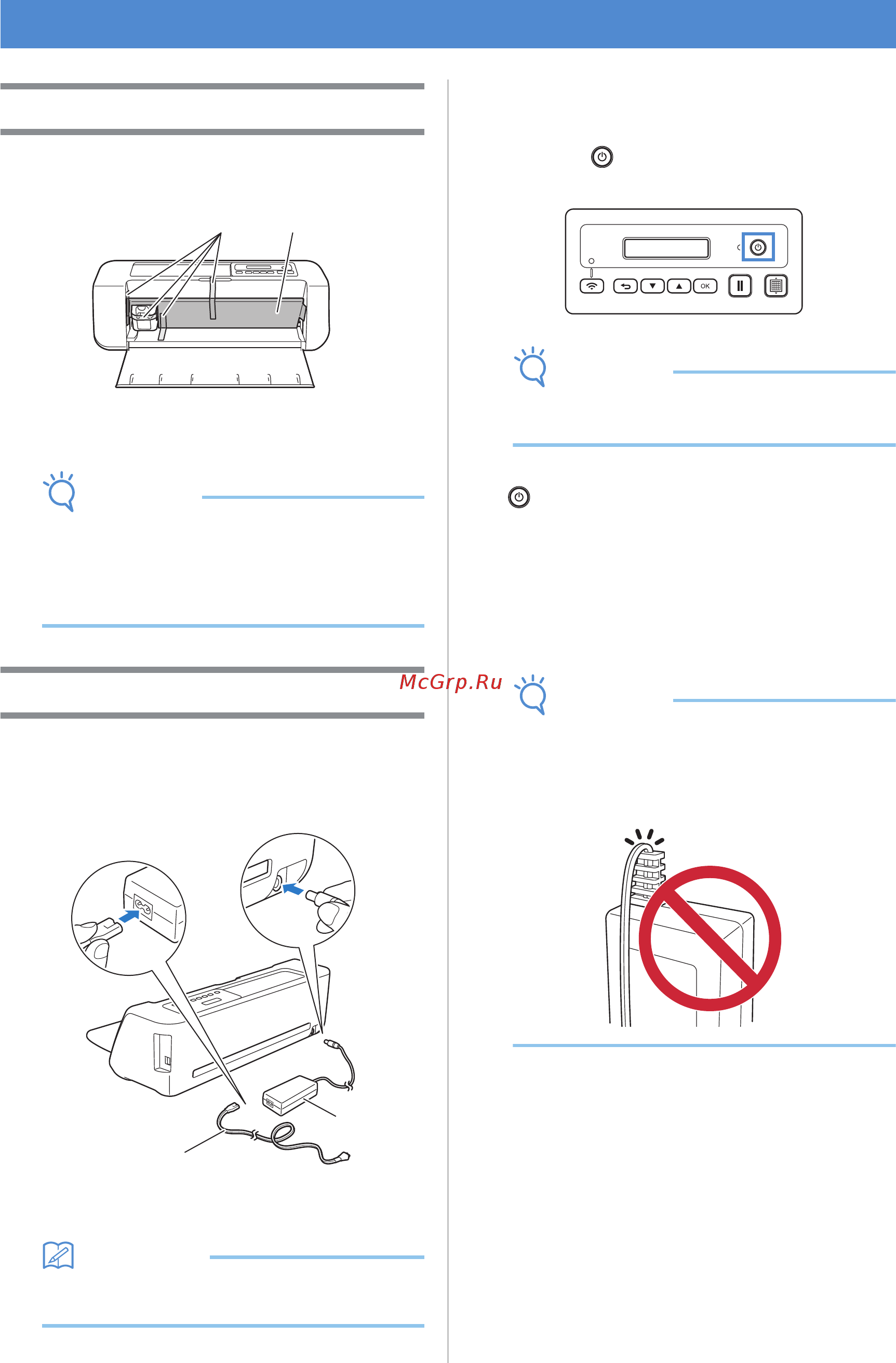 OK

McGrp.Ru