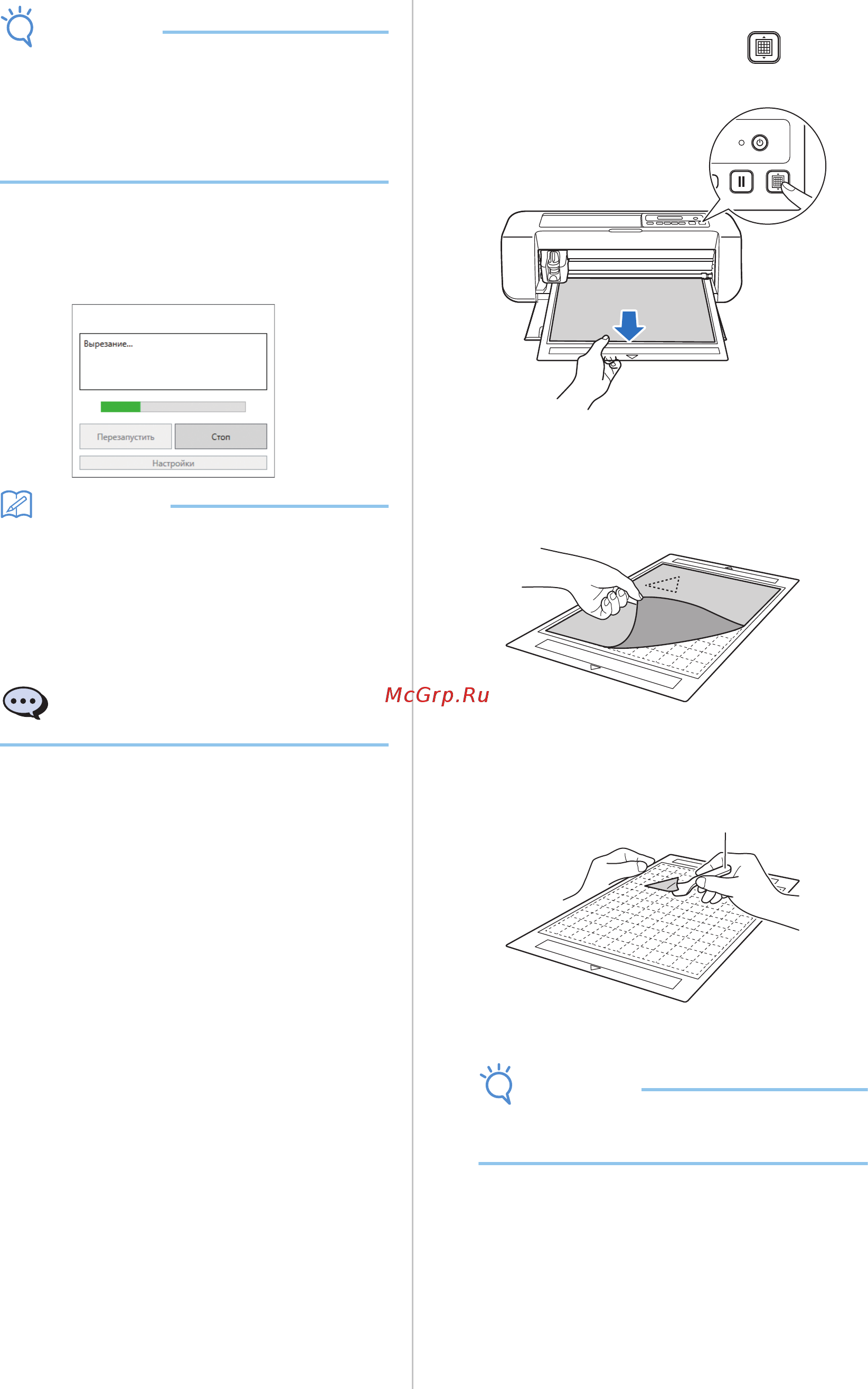 Вырезание...

Перезапустить

Стоп

Настройки

McGrp.Ru