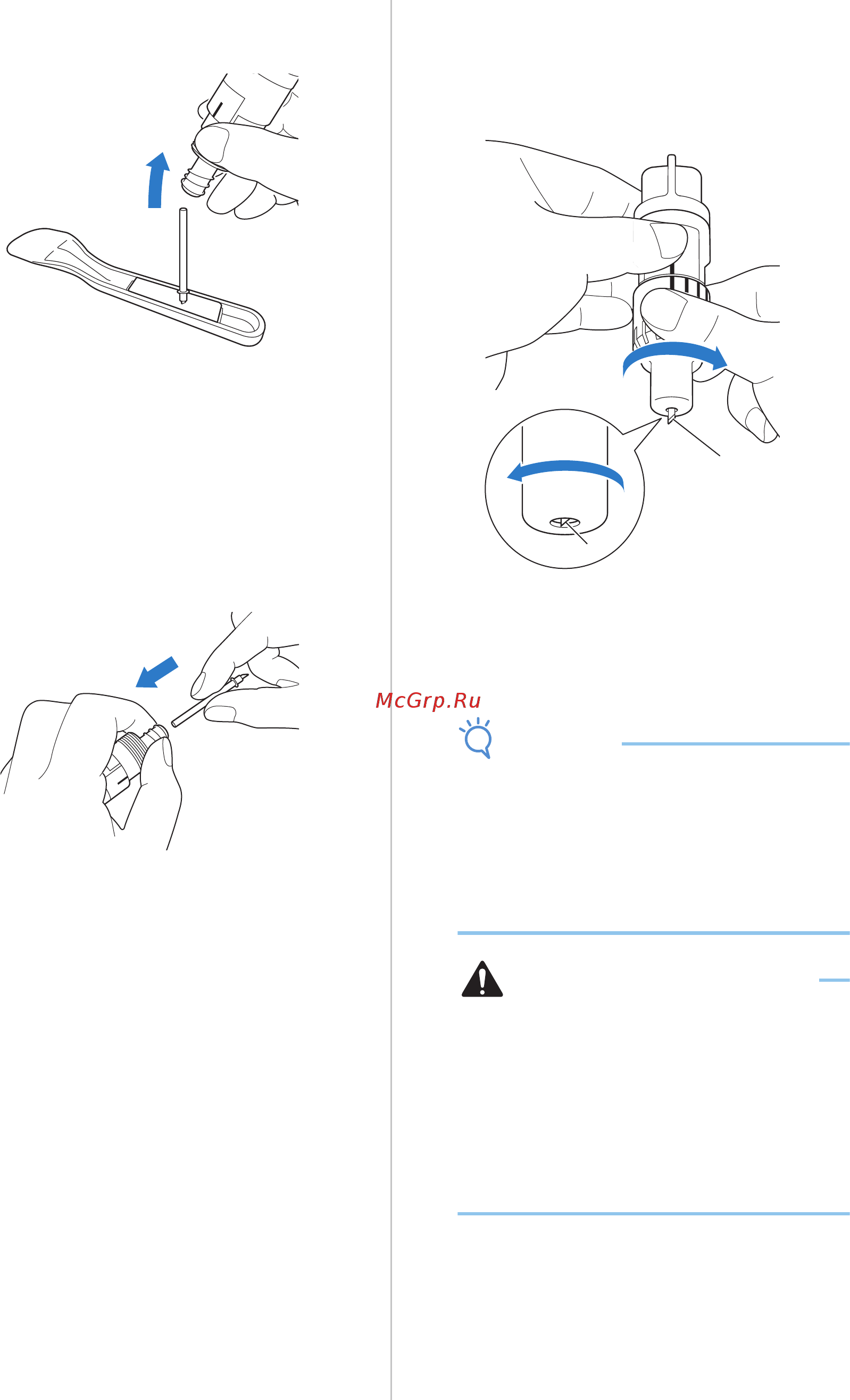 McGrp.Ru