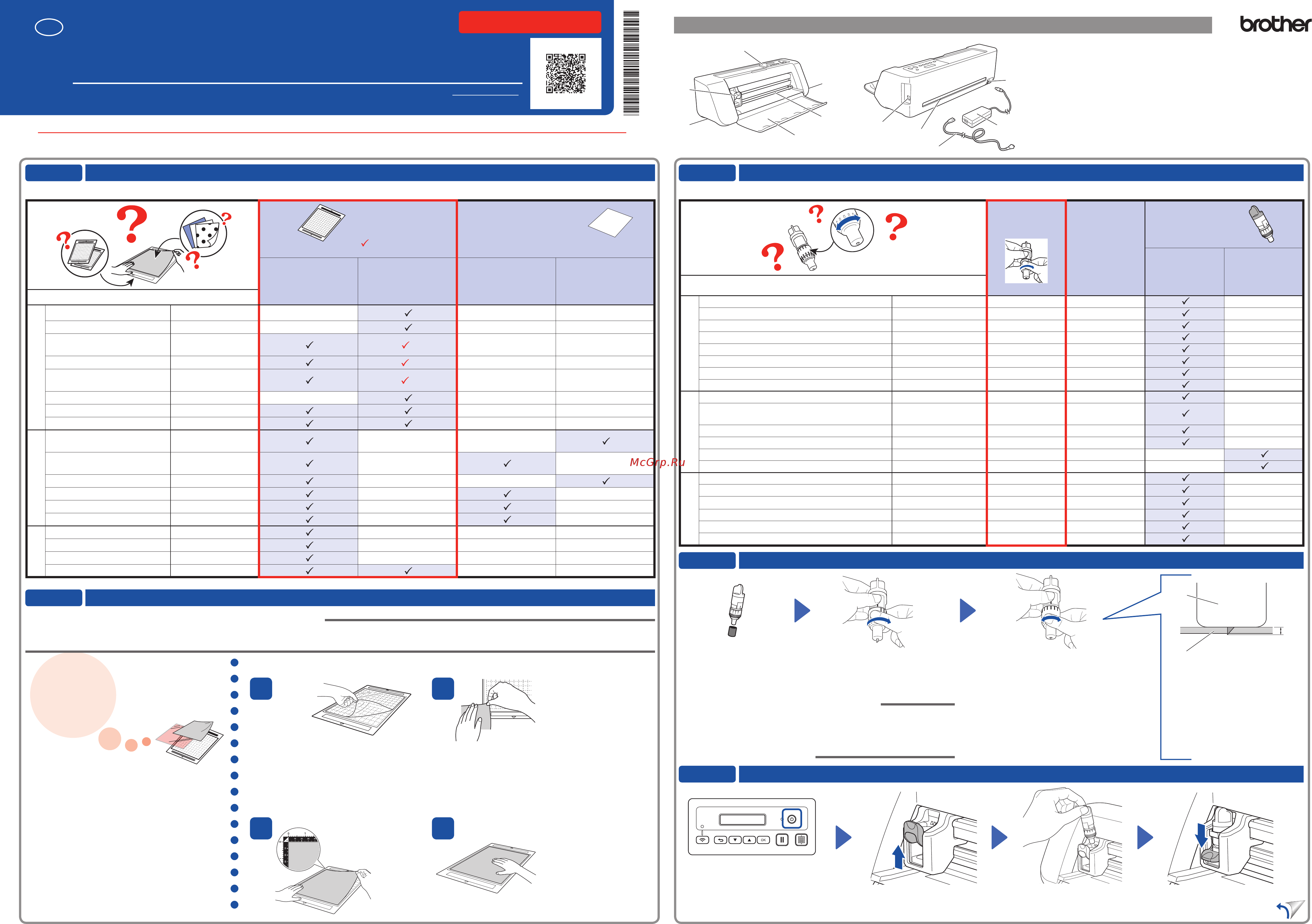 brother

McGrp.Ru