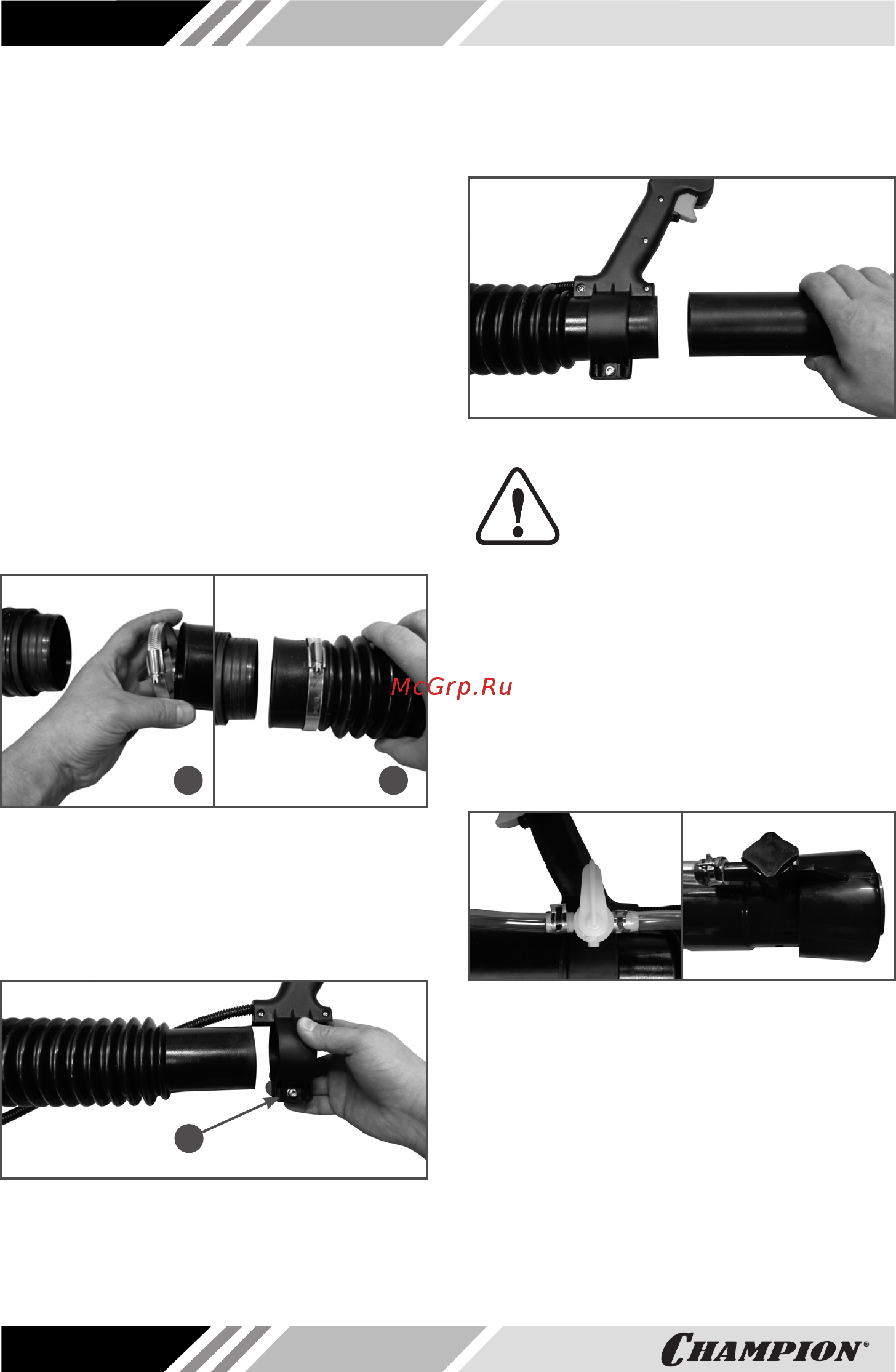 McGrp.Ru

CHAMPION®