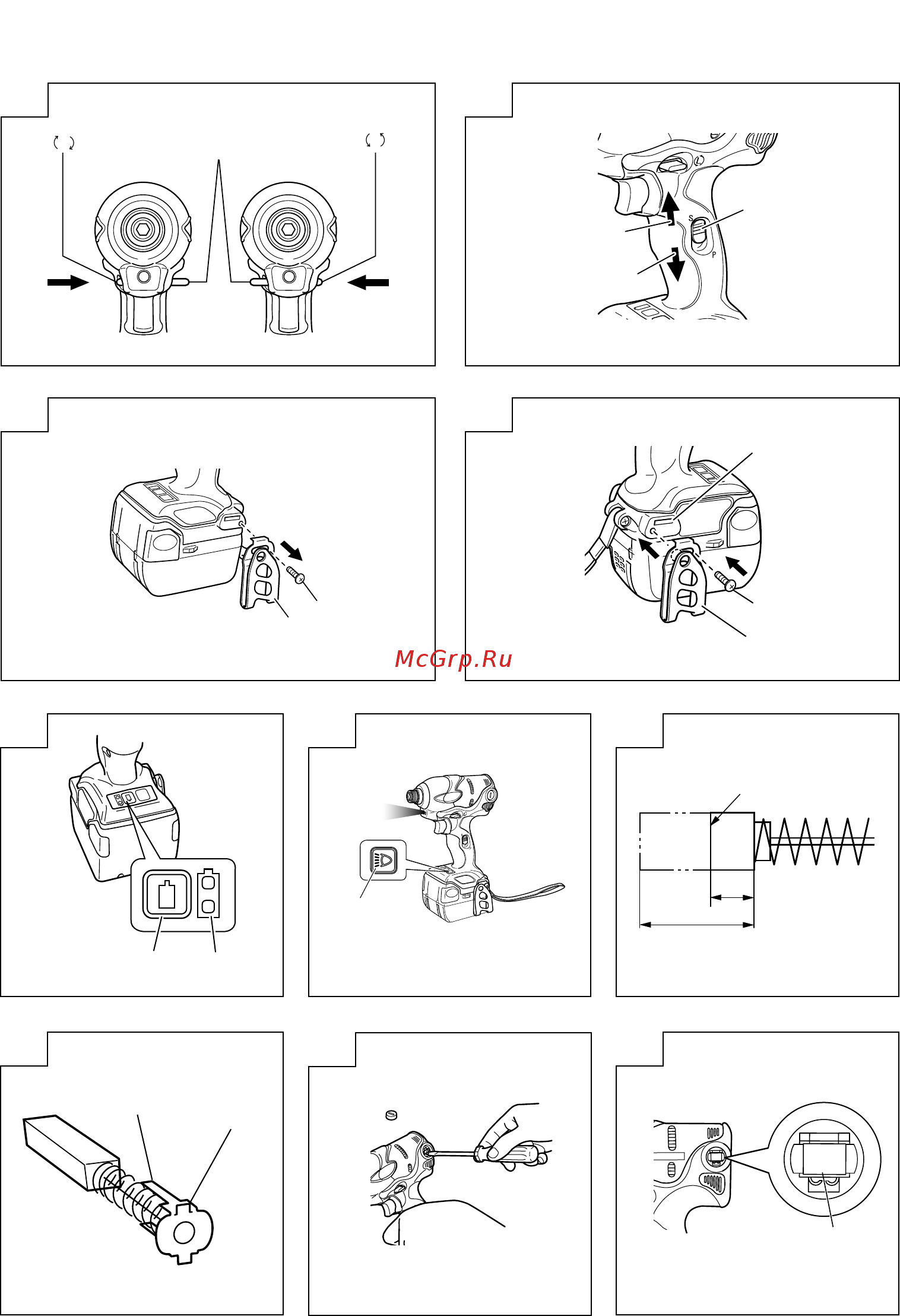 S
P

McGrp.Ru