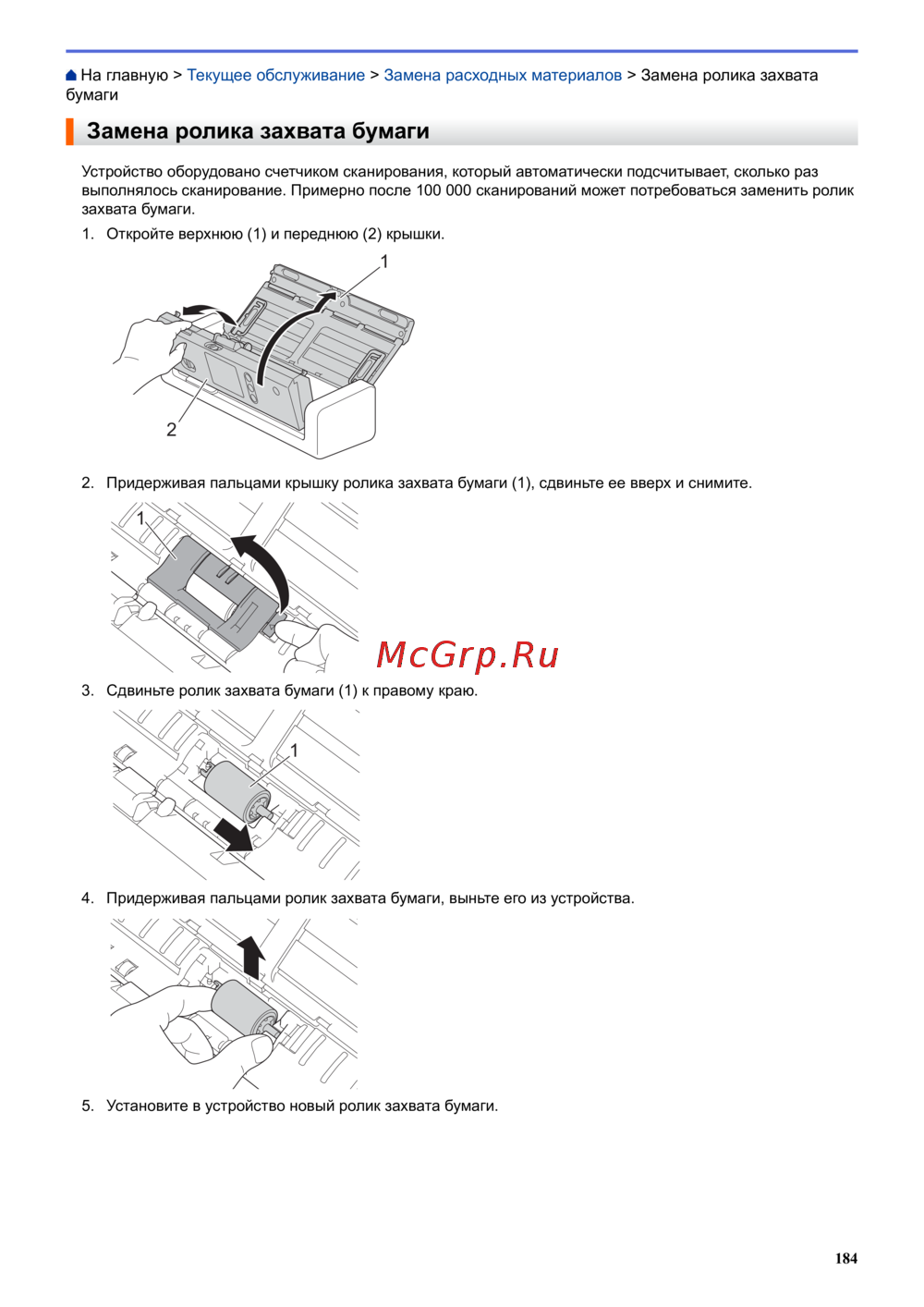 На главную > Текущее обслуживание > Замена расходных материалов > Замена ролика захвата бумаги

Замена ролика захвата бумаги

Устройство оборудовано счетчиком сканирования, который автоматически подсчитывает, сколько раз выполнялось сканирование. Примерно после 100 000 сканирований может потребоваться заменить ролик захвата бумаги.

1. Откройте верхнюю (1) и переднюю (2) крышки.

1

2

2. Придерживая пальцами крышку ролика захвата бумаги (1), сдвиньте ее вверх и снимите.

1

McGrp.Ru

3. Сдвиньте ролик захвата бумаги (1) к правому краю.

1

4. Придерживая пальцами ролик захвата бумаги, выньте его из устройства.

5. Установите в устройство новый ролик захвата бумаги.

184