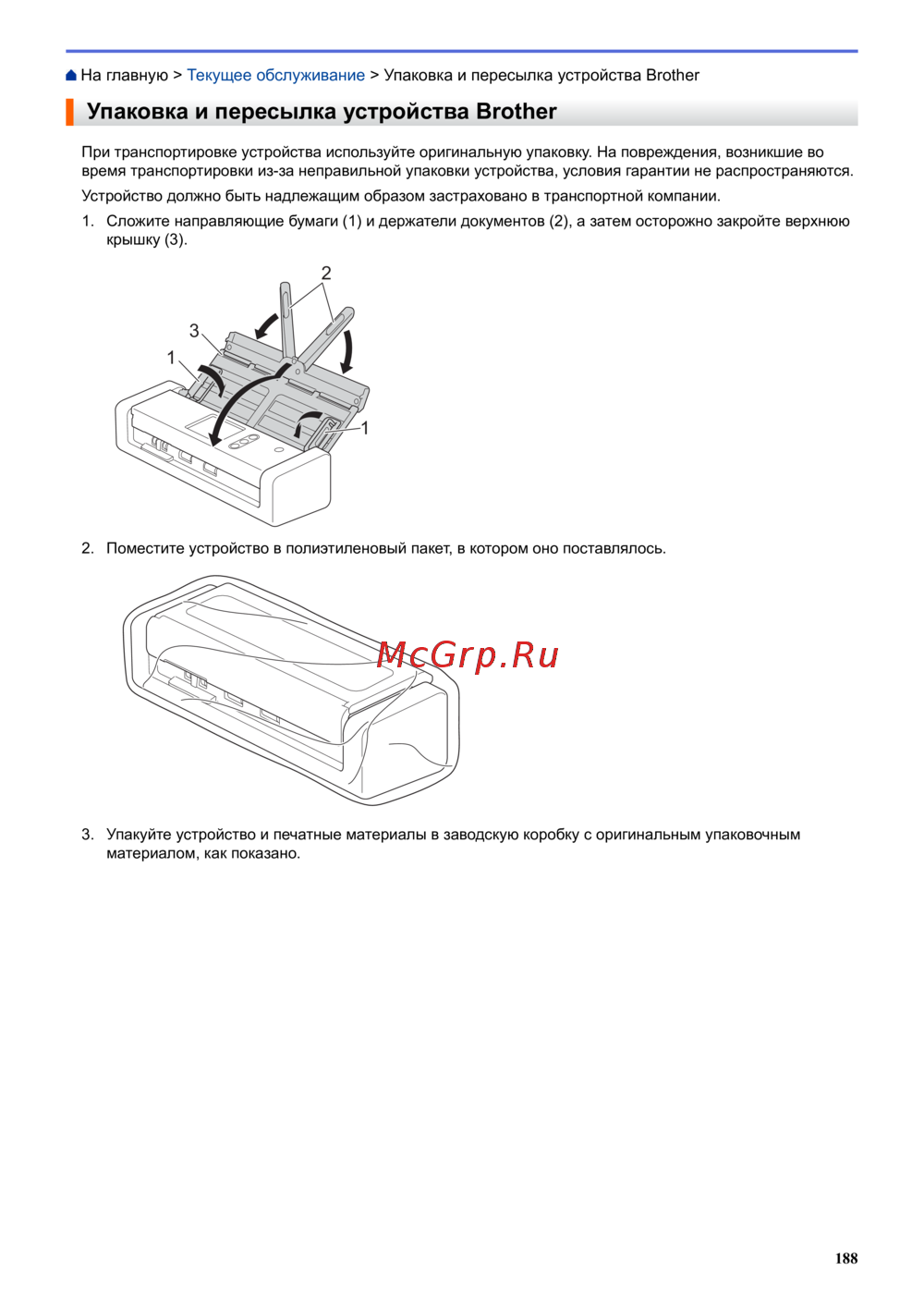 На главную > Текущее обслуживание > Упаковка и пересылка устройства Brother

Упаковка и пересылка устройства Brother

При транспортировке устройства используйте оригинальную упаковку. На повреждения, возникшие во время транспортировки из-за неправильной упаковки устройства, условия гарантии не распространяются.

Устройство должно быть надлежащим образом застраховано в транспортной компании.

1. Сложите направляющие бумаги (1) и держатели документов (2), а затем осторожно закройте верхнюю крышку (3).

2
3
1
1

2. Поместите устройство в полиэтиленовый пакет, в котором оно поставлялось.

McGrp.Ru

3. Упакуйте устройство и печатные материалы в заводскую коробку с оригинальным упаковочным материалом, как показано.

188