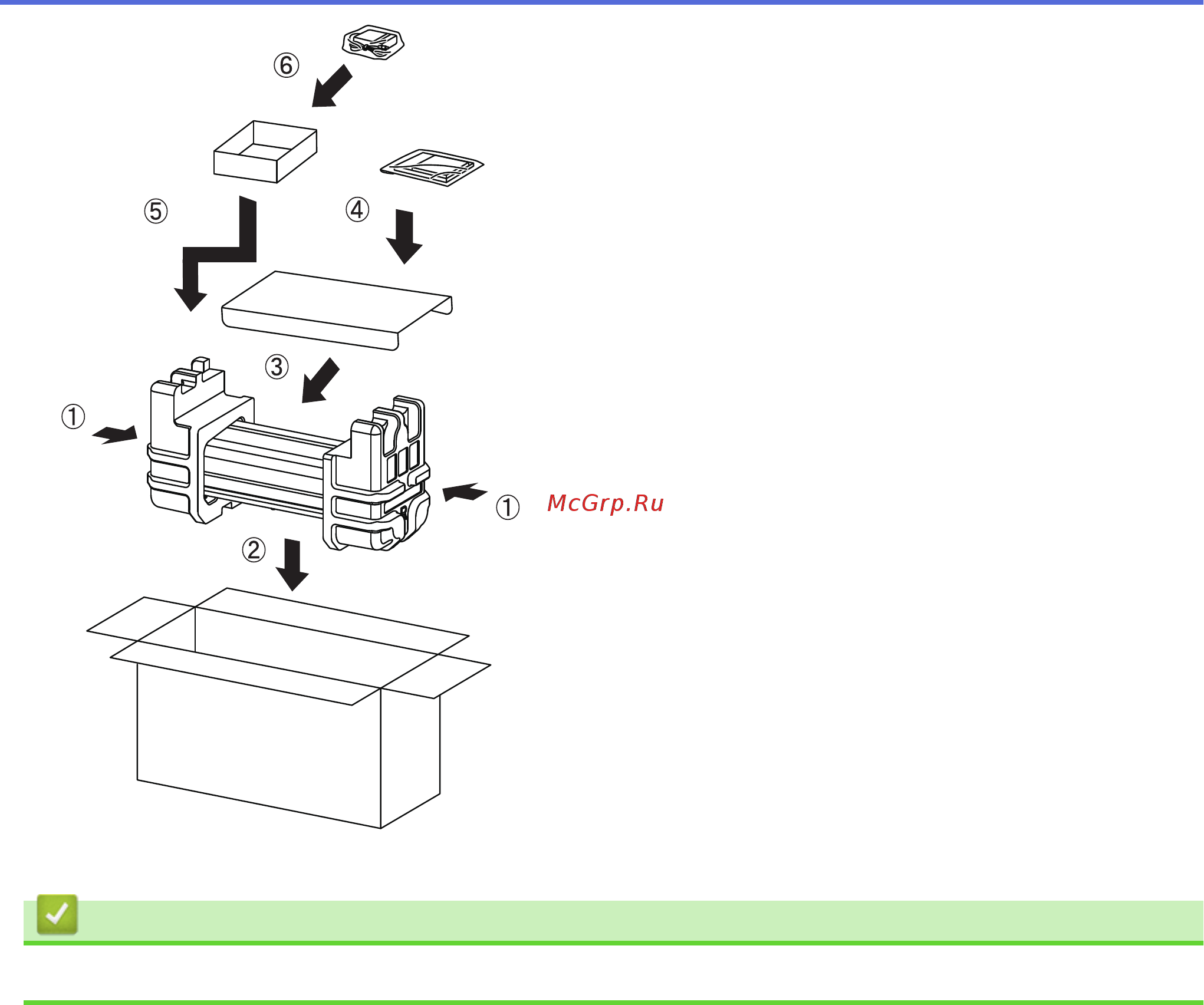 ⑥

⑤

④

③

①

①

McGrp.Ru

②