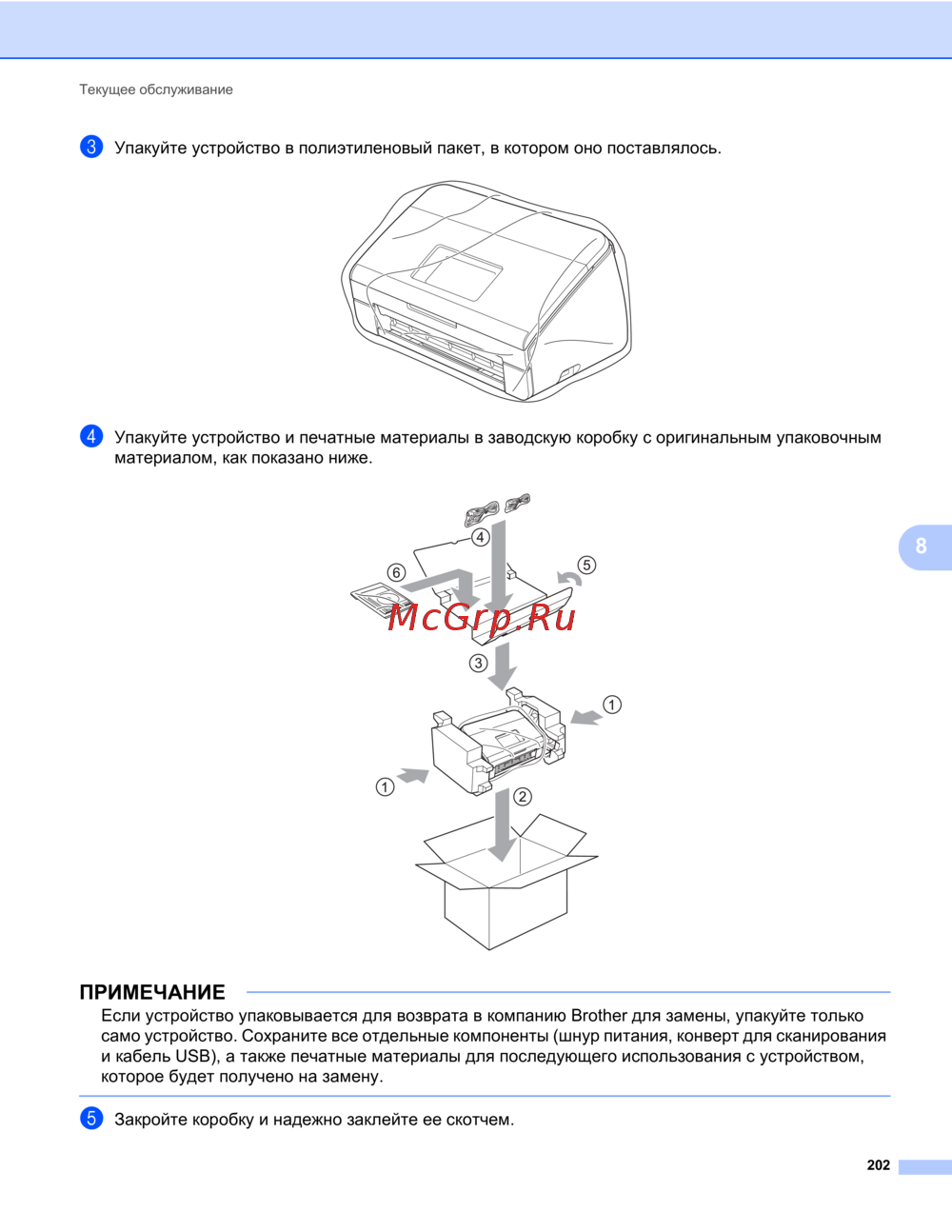 Текущее обслуживание

3 Упакуйте устройство в полиэтиленовый пакет, в котором оно поставлялось.

4 Упакуйте устройство и печатные материалы в заводскую коробку с оригинальным упаковочным материалом, как показано ниже.

4

6

5

McGrp.Ru

3

1

1

2

8

ПРИМЕЧАНИЕ

Если устройство упаковывается для возврата в компанию Brother для замены, упакуйте только само устройство. Сохраните все отдельные компоненты (шнур питания, конверт для сканирования и кабель USB), а также печатные материалы для последующего использования с устройством, которое будет получено на замену.

5 Закройте коробку и надежно заклейте ее скотчем.

202