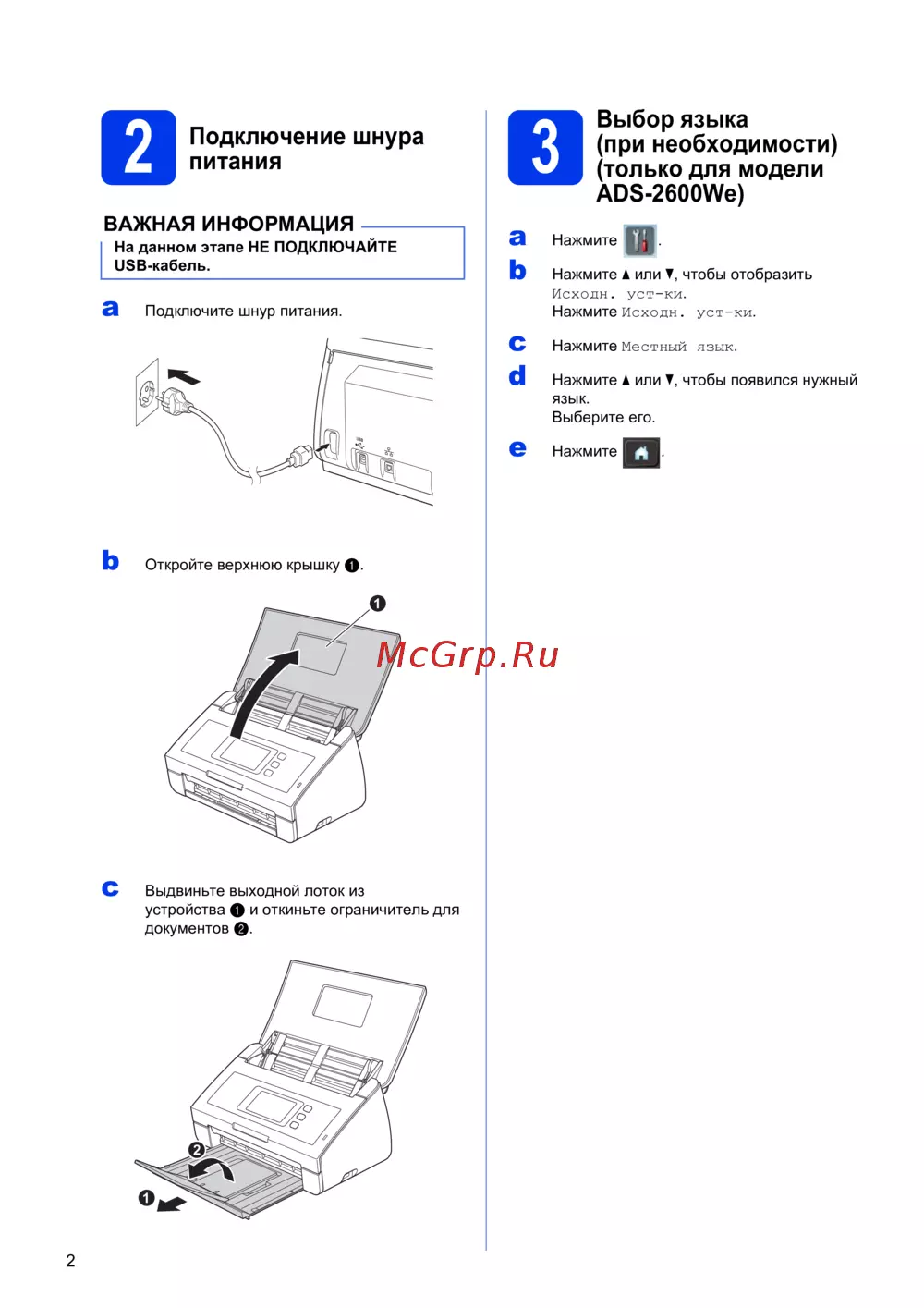 2 Подключение шнура питания

ВАЖНАЯ ИНФОРМАЦИЯ
На данном этапе НЕ ПОДКЛЮЧАЙТЕ USB-кабель.

a Подключите шнур питания.

b Откройте верхнюю крышку ❶.

❶

c Выдвиньте выходной лоток из устройства ❶ и откиньте ограничитель для документов ❷.

❷
❶

3 Выбор языка (при необходимости) (только для модели ADS-2600We)

a Нажмите .

b Нажмите ▲ или ▼, чтобы отобразить Исходн. уст-ки.
Нажмите Исходн. уст-ки.

c Нажмите Местный язык.

d Нажмите ▲ или ▼, чтобы появился нужный язык.
Выберите его.

e Нажмите .

McGrp.Ru

2