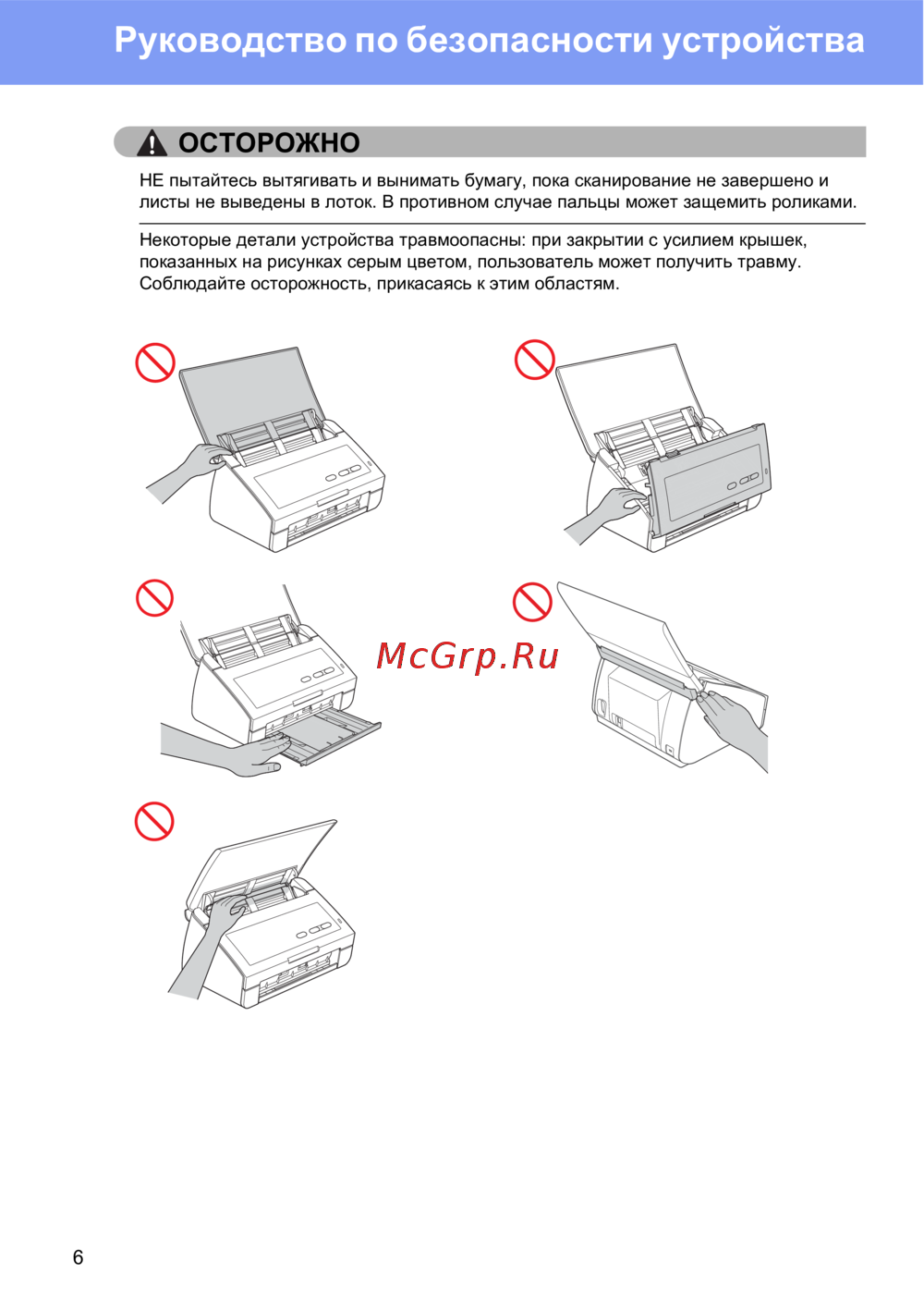 Руководство по безопасности устройства

ОСТОРОЖНО

НЕ пытайтесь вытягивать и вынимать бумагу, пока сканирование не завершено и листы не выведены в лоток. В противном случае пальцы может защемить роликами.

Некоторые детали устройства травмоопасны: при закрытии с усилием крышек, показанных на рисунках серым цветом, пользователь может получить травму. Соблюдайте осторожность, прикасаясь к этим областям.

McGrp.Ru

6