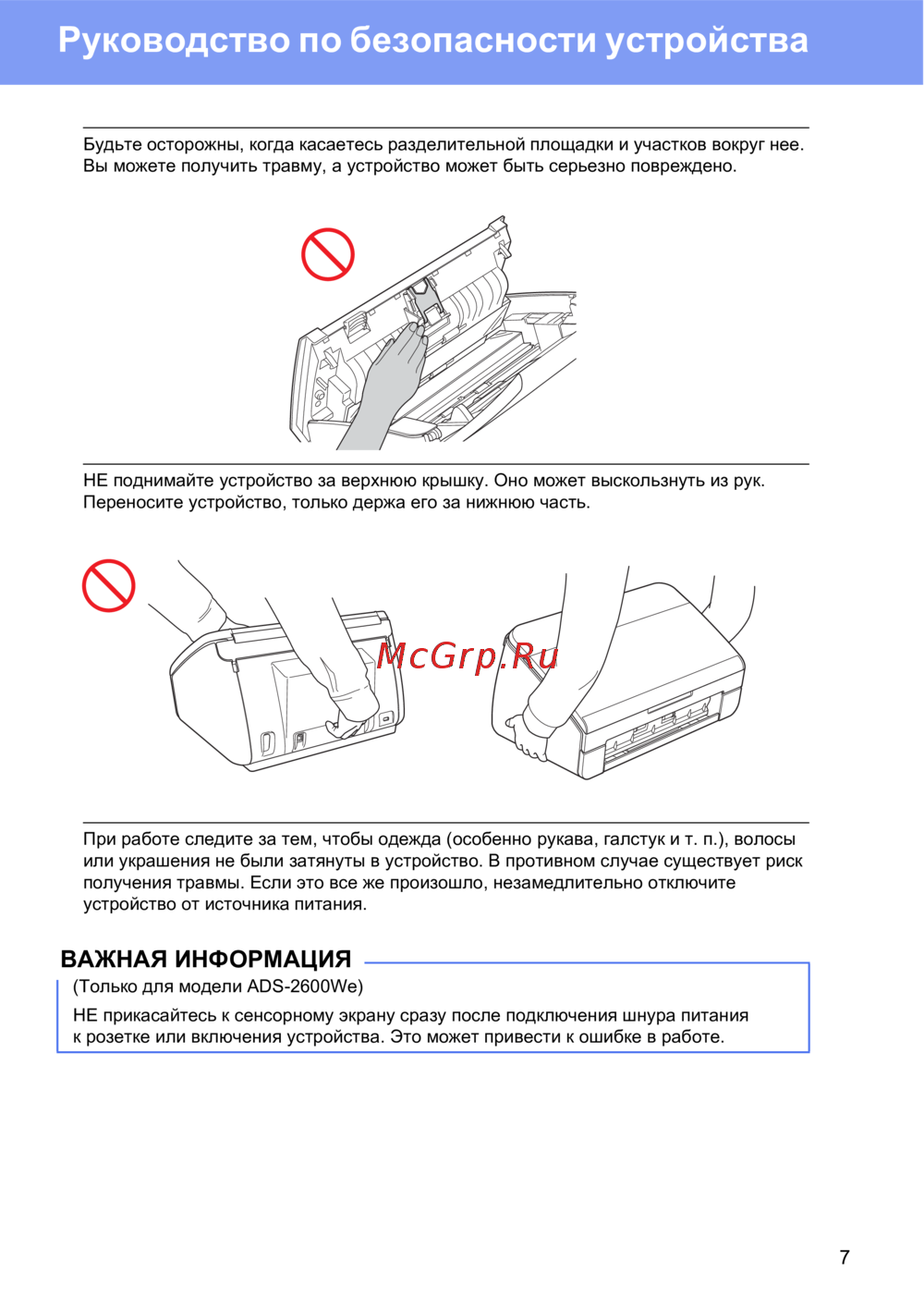 Руководство по безопасности устройства

Будьте осторожны, когда касаетесь разделительной площадки и участков вокруг нее. Вы можете получить травму, а устройство может быть серьезно повреждено.

НЕ поднимайте устройство за верхнюю крышку. Оно может выскользнуть из рук. Переносите устройство, только держа его за нижнюю часть.

McGrp.Ru

При работе следите за тем, чтобы одежда (особенно рукава, галстук и т. п.), волосы или украшения не были затянуты в устройство. В противном случае существует риск получения травмы. Если это все же произошло, незамедлительно отключите устройство от источника питания.

ВАЖНАЯ ИНФОРМАЦИЯ

(Только для модели ADS-2600We)

НЕ прикасайтесь к сенсорному экрану сразу после подключения шнура питания к розетке или включения устройства. Это может привести к ошибке в работе.

7