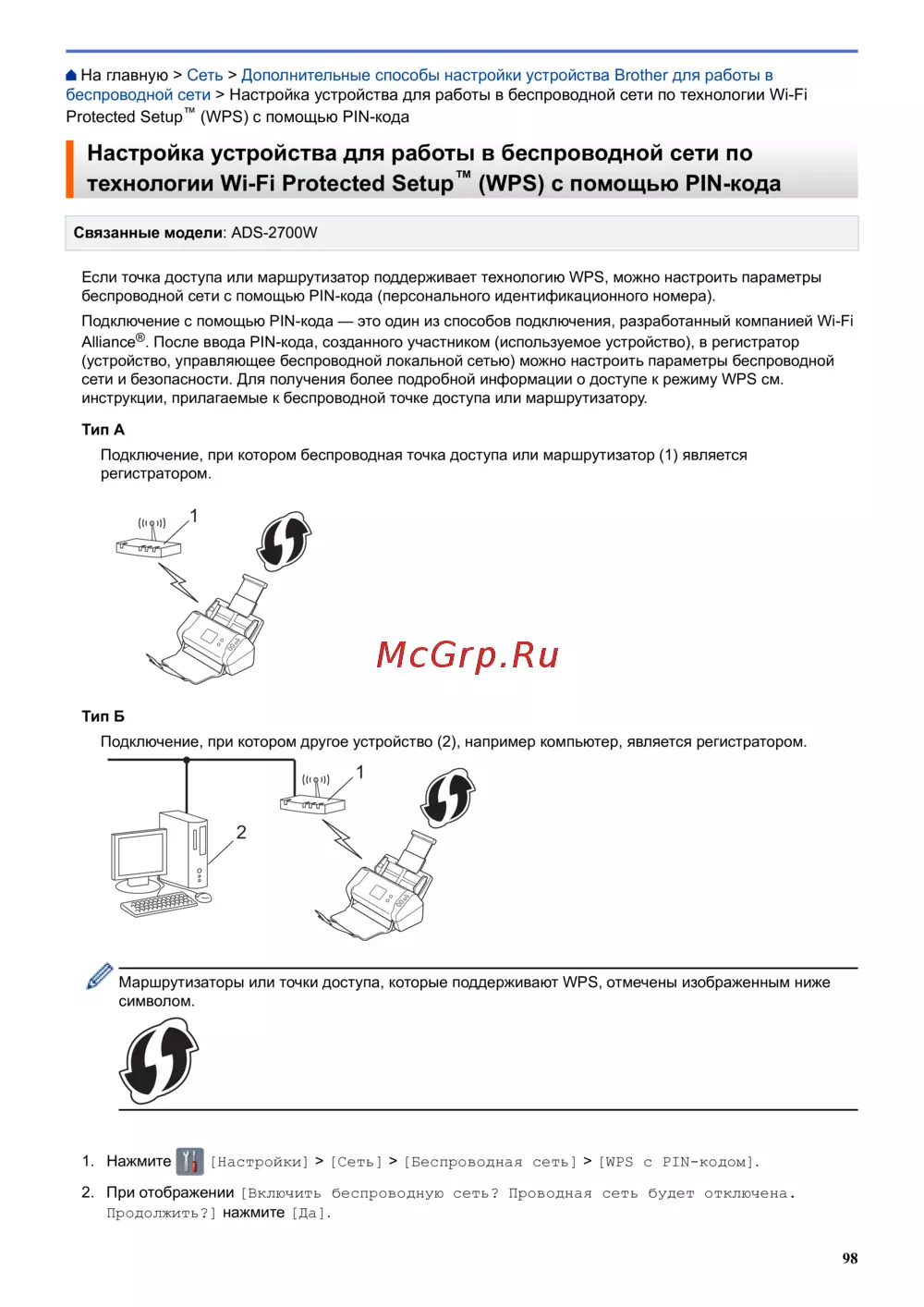 На главную > Сеть > Дополнительные способы настройки устройства Brother для работы в беспроводной сети > Настройка устройства для работы в беспроводной сети по технологии Wi-Fi Protected Setup™ (WPS) с помощью PIN-кода

Настройка устройства для работы в беспроводной сети по технологии Wi-Fi Protected Setup™ (WPS) с помощью PIN-кода

Связанные модели: ADS-2700W

Если точка доступа или маршрутизатор поддерживает технологию WPS, можно настроить параметры беспроводной сети с помощью PIN-кода (персонального идентификационного номера).

Подключение с помощью PIN-кода — это один из способов подключения, разработанный компанией Wi-Fi Alliance®. После ввода PIN-кода, созданного участником (используемое устройство), в регистратор (устройство, управляющее беспроводной локальной сетью) можно настроить параметры беспроводной сети и безопасности. Для получения более подробной информации о доступе к режиму WPS см. инструкции, прилагаемые к беспроводной точке доступа или маршрутизатору.

Тип А

Подключение, при котором беспроводная точка доступа или маршрутизатор (1) является регистратором.

1

McGrp.Ru

Тип Б

Подключение, при котором другое устройство (2), например компьютер, является регистратором.

1

2

Маршрутизаторы или точки доступа, которые поддерживают WPS, отмечены изображенным ниже символом.

1. Нажмите [Настройки] > [Сеть] > [Беспроводная сеть] > [WPS с PIN-кодом].

2. При отображении [Включить беспроводную сеть? Проводная сеть будет отключена. Продолжить?] нажмите [Да].

98