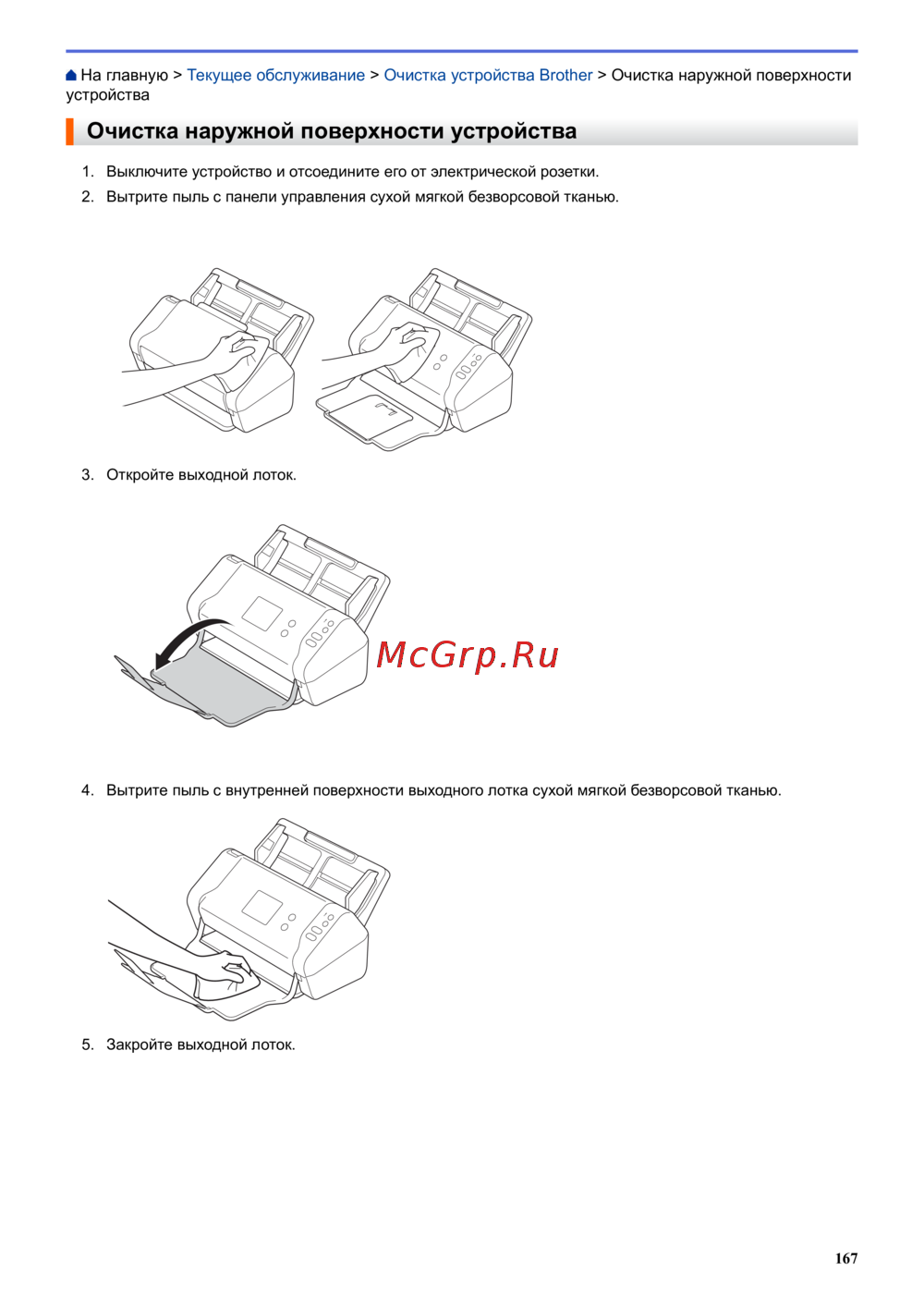 На главную > Текущее обслуживание > Очистка устройства Brother > Очистка наружной поверхности устройства

Очистка наружной поверхности устройства

1. Выключите устройство и отсоедините его от электрической розетки.
2. Вытрите пыль с панели управления сухой мягкой безворсовой тканью.

3. Откройте выходной лоток.

McGrp.Ru

4. Вытрите пыль с внутренней поверхности выходного лотка сухой мягкой безворсовой тканью.

5. Закройте выходной лоток.

167