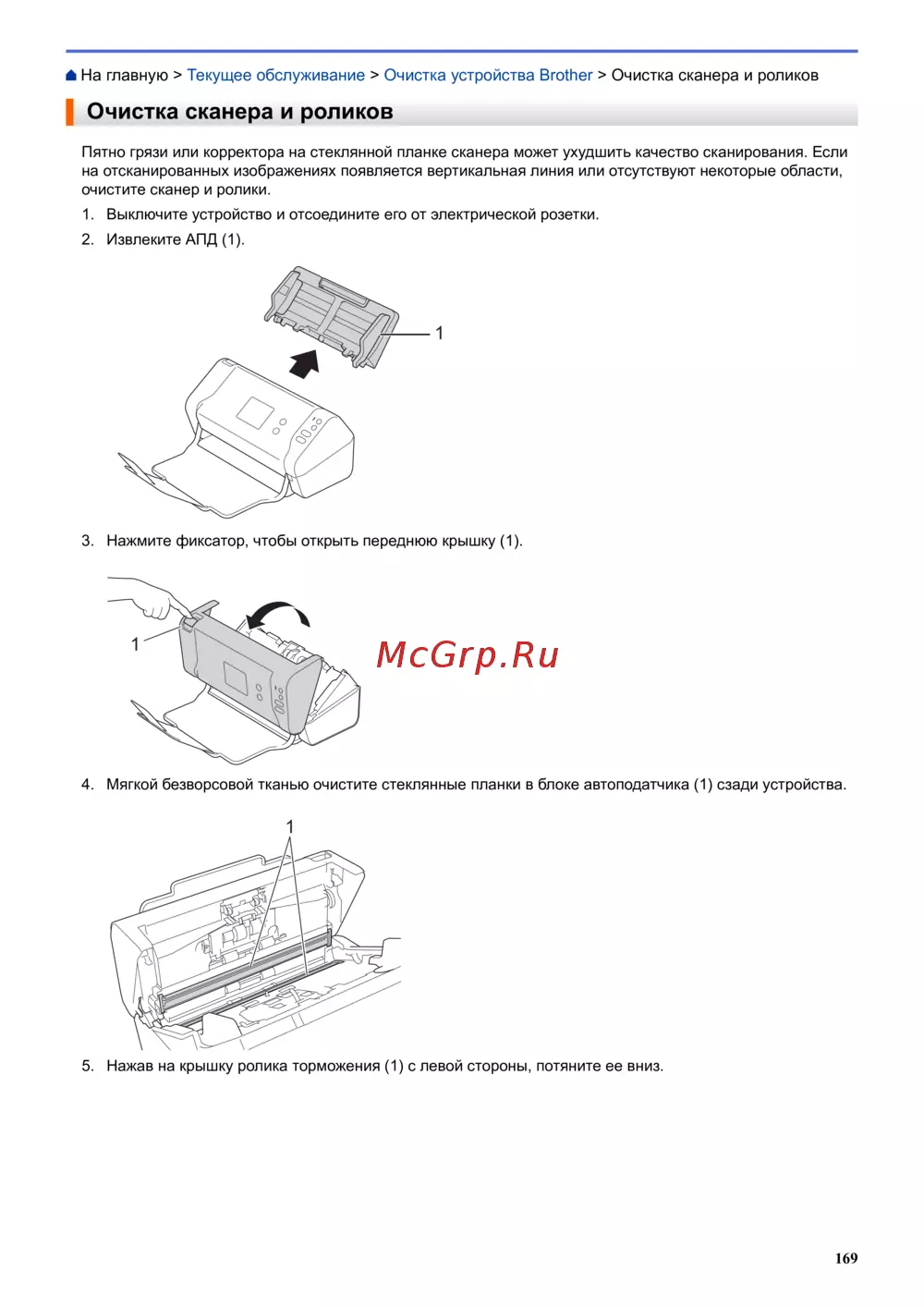 На главную > Текущее обслуживание > Очистка устройства Brother > Очистка сканера и роликов

Очистка сканера и роликов

Пятно грязи или корректора на стеклянной планке сканера может ухудшить качество сканирования. Если на отсканированных изображениях появляется вертикальная линия или отсутствуют некоторые области, очистите сканер и ролики.

1. Выключите устройство и отсоедините его от электрической розетки.
2. Извлеките АПД (1).

1

3. Нажмите фиксатор, чтобы открыть переднюю крышку (1).

1

McGrp.Ru

4. Мягкой безворсовой тканью очистите стеклянные планки в блоке автоподатчика (1) сзади устройства.

1

5. Нажав на крышку ролика торможения (1) с левой стороны, потяните ее вниз.

169