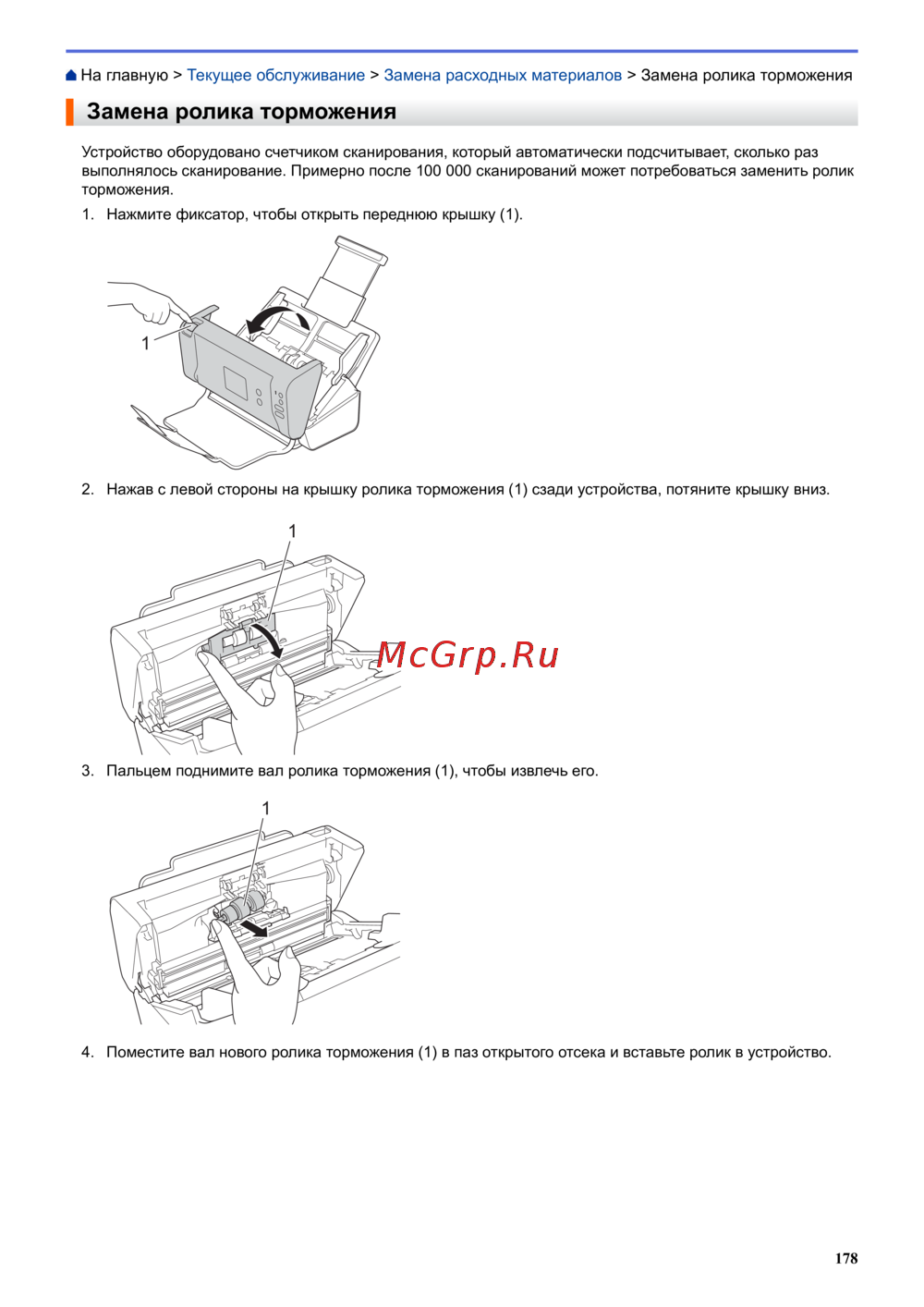 На главную > Текущее обслуживание > Замена расходных материалов > Замена ролика торможения

Замена ролика торможения

Устройство оборудовано счетчиком сканирования, который автоматически подсчитывает, сколько раз выполнялось сканирование. Примерно после 100 000 сканирований может потребоваться заменить ролик торможения.

1. Нажмите фиксатор, чтобы открыть переднюю крышку (1).

1

2. Нажав с левой стороны на крышку ролика торможения (1) сзади устройства, потяните крышку вниз.

1

McGrp.Ru

3. Пальцем поднимите вал ролика торможения (1), чтобы извлечь его.

1

4. Поместите вал нового ролика торможения (1) в паз открытого отсека и вставьте ролик в устройство.

178