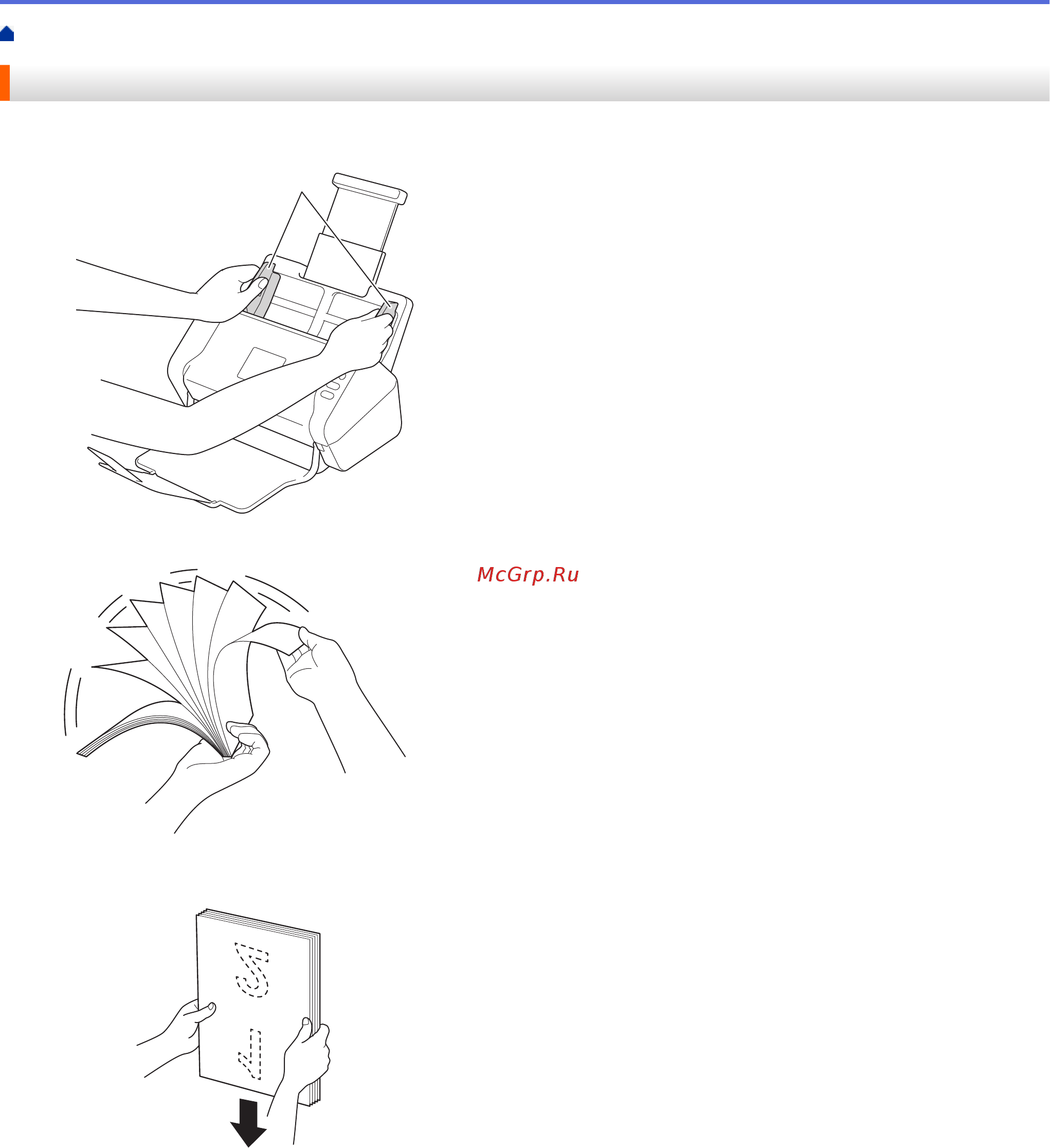 McGrp.Ru